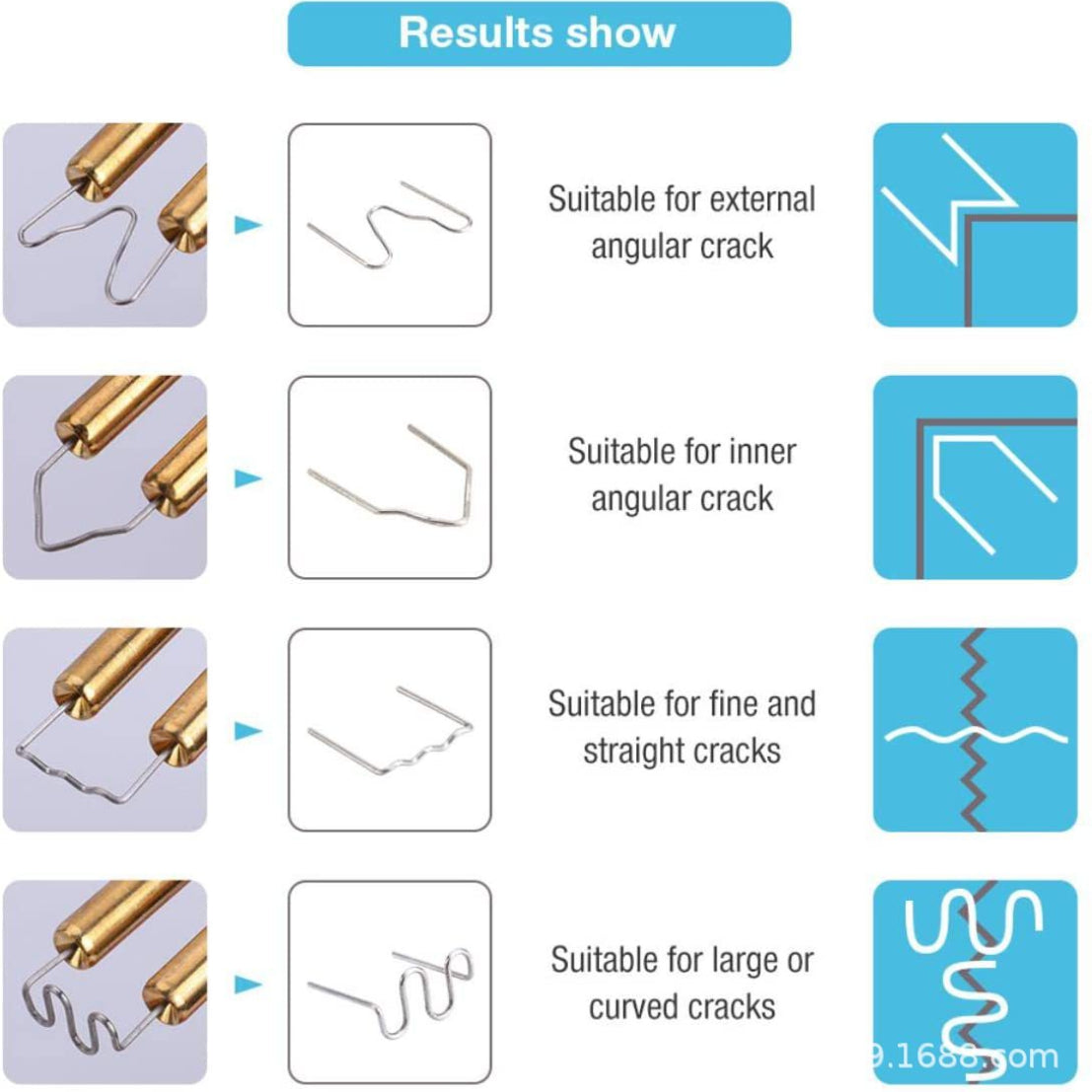 Results show

Suitable for external angular crack

Suitable for inner angular crack

Suitable for fine and straight cracks

Suitable for large or curved cracks

9.1688.com