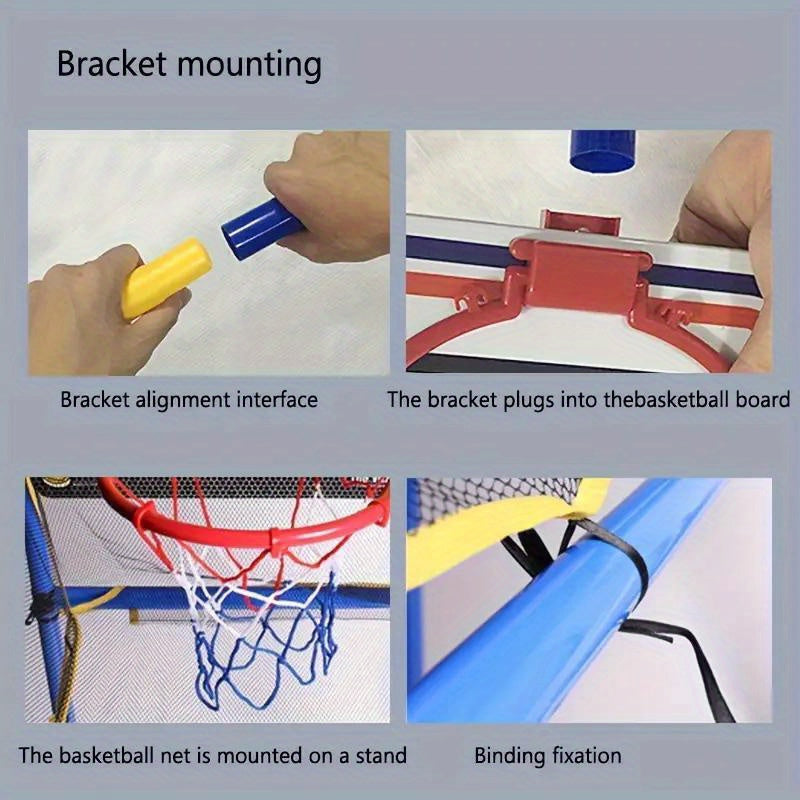 Bracket mounting

Bracket alignment interface

The bracket plugs into thebasketball board

The basketball net is mounted on a stand

Binding fixation