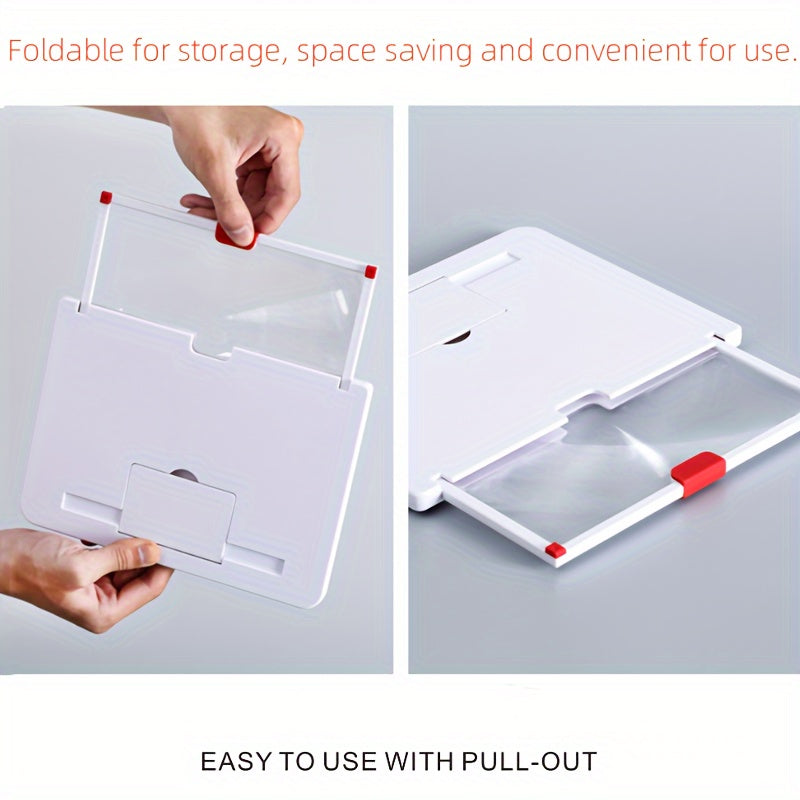 Foldable for storage, space saving and convenient for use.

EASY TO USE WITH PULL-OUT