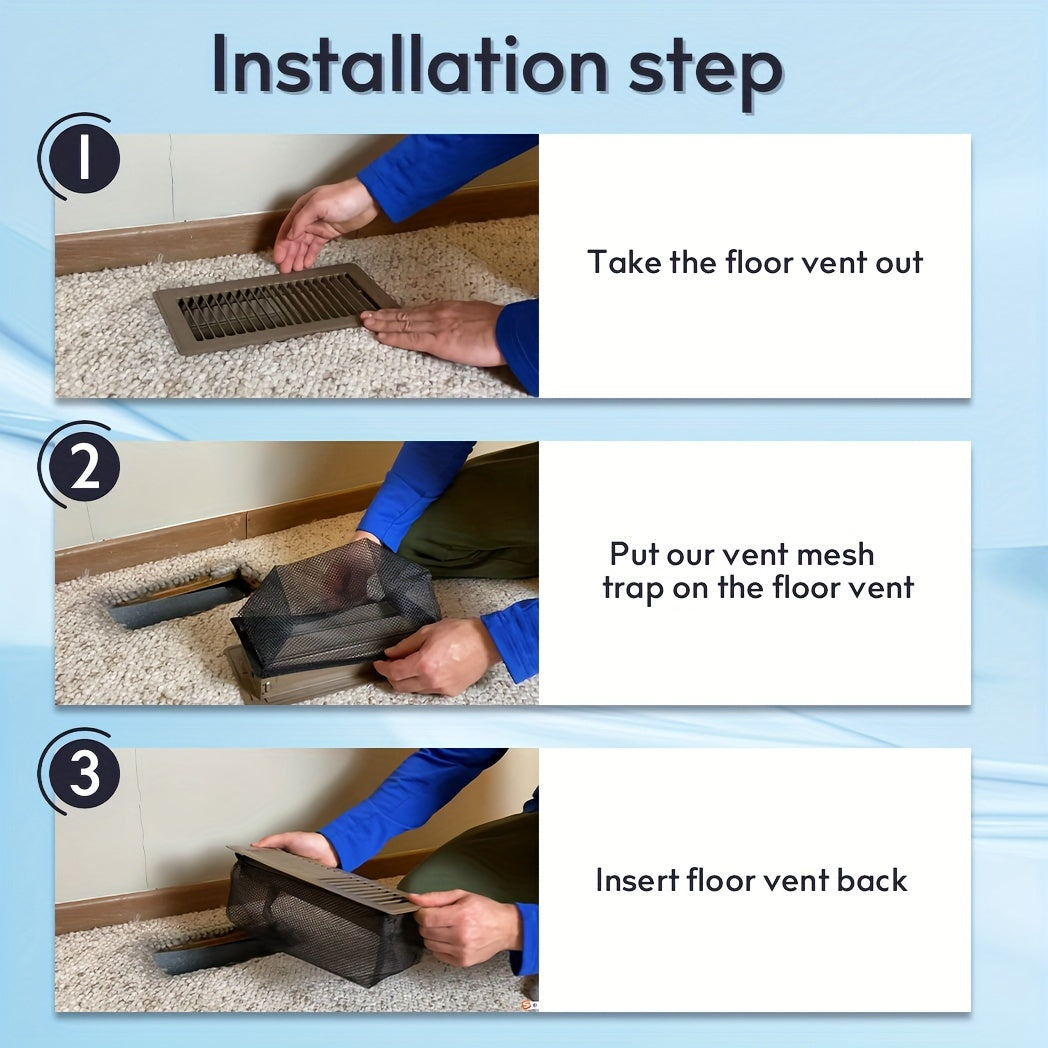 Installation step

1

Take the floor vent out

2

Put our vent mesh trap on the floor vent

3

Insert floor vent back