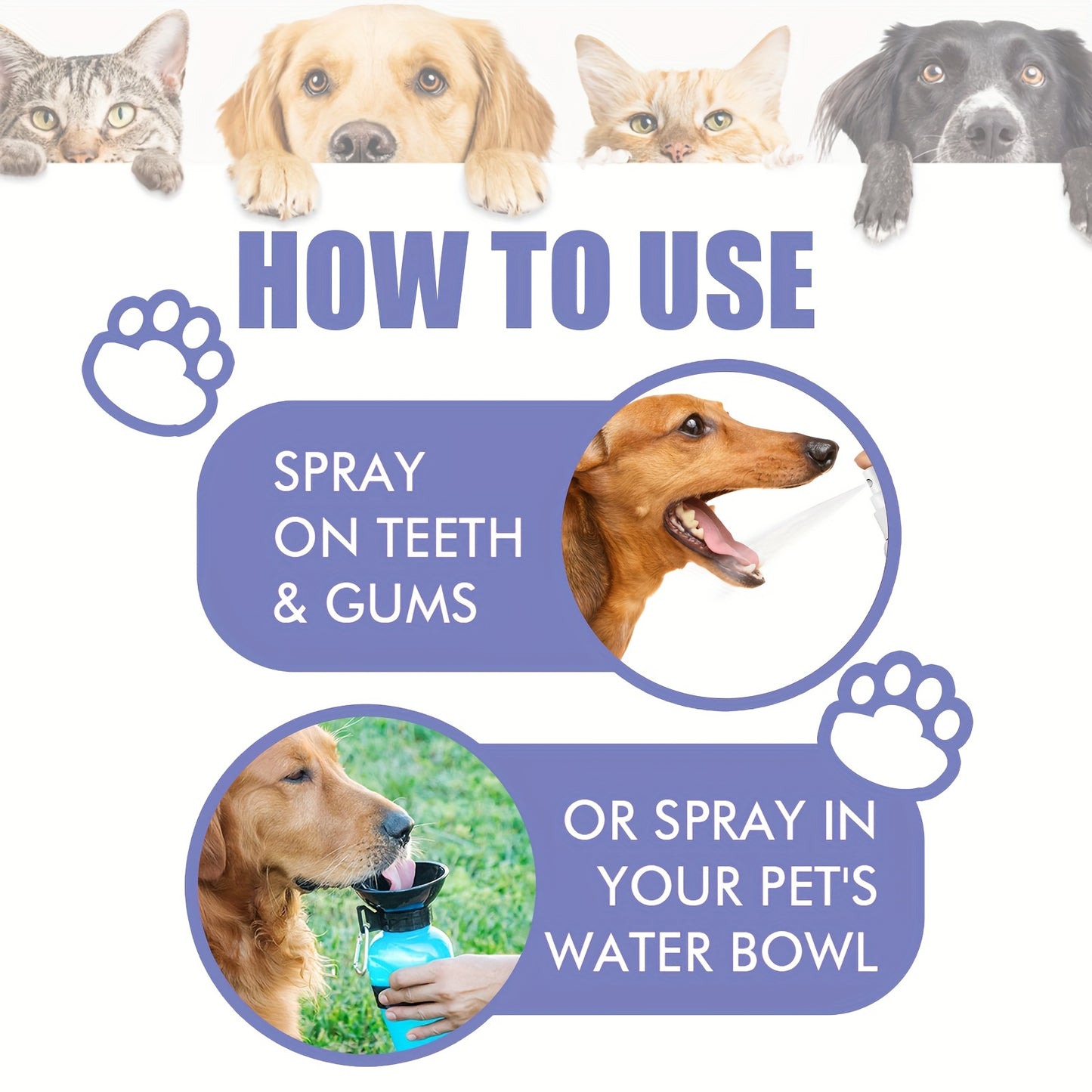 HOW TO USE

SPRAY ON TEETH & GUMS

OR SPRAY IN YOUR PET'S WATER BOWL