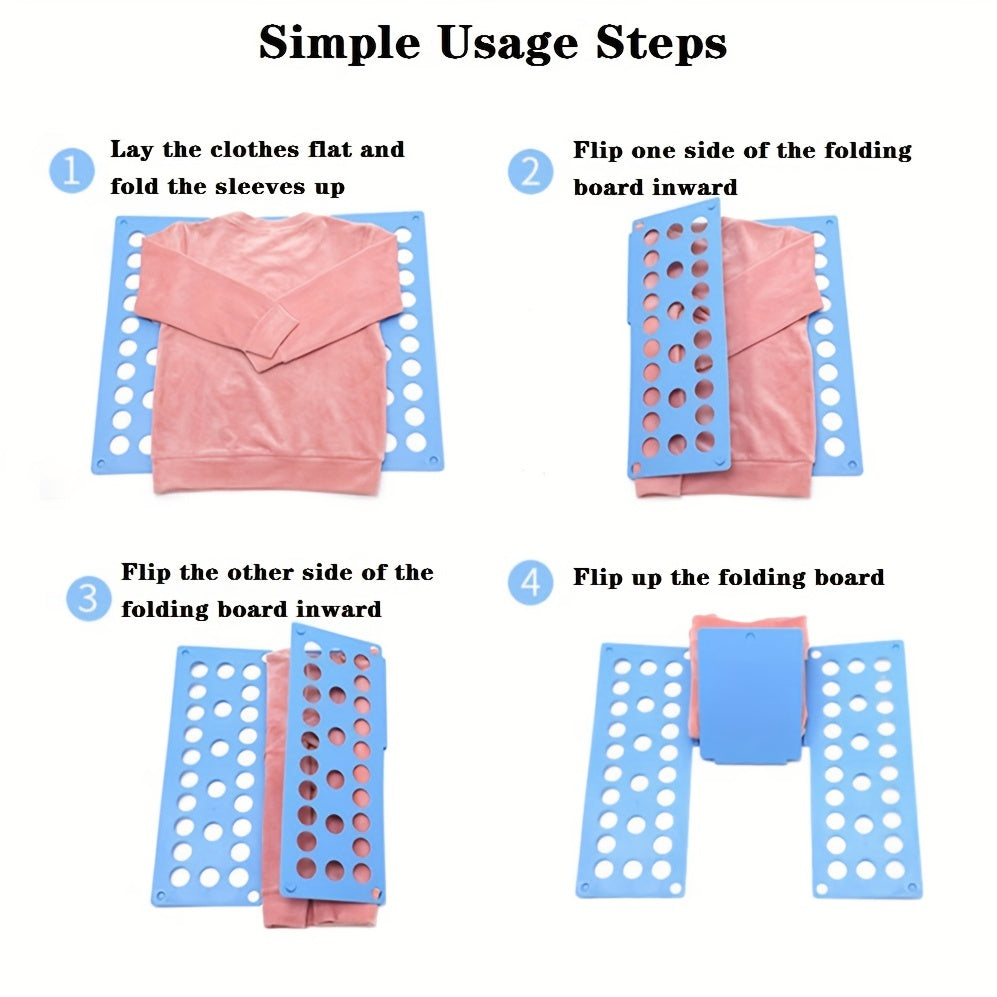 Simple Usage Steps

1 Lay the clothes flat and fold the sleeves up

2 Flip one side of the folding board inward

3 Flip the other side of the folding board inward

4 Flip up the folding board