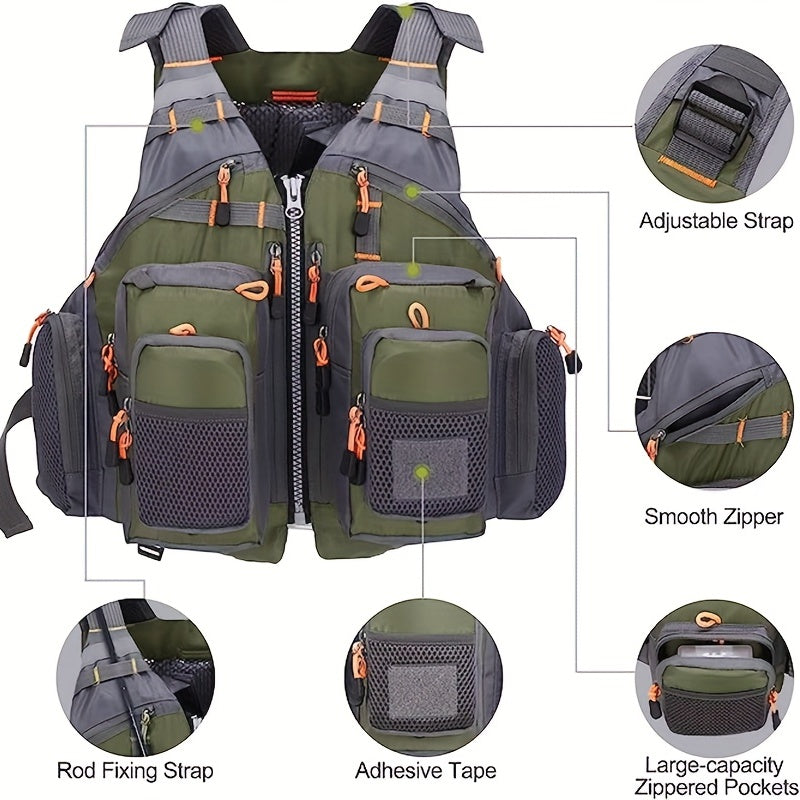 Adjustable Strap

Smooth Zipper

Rod Fixing Strap

Adhesive Tape

Large-capacity Zippered Pockets