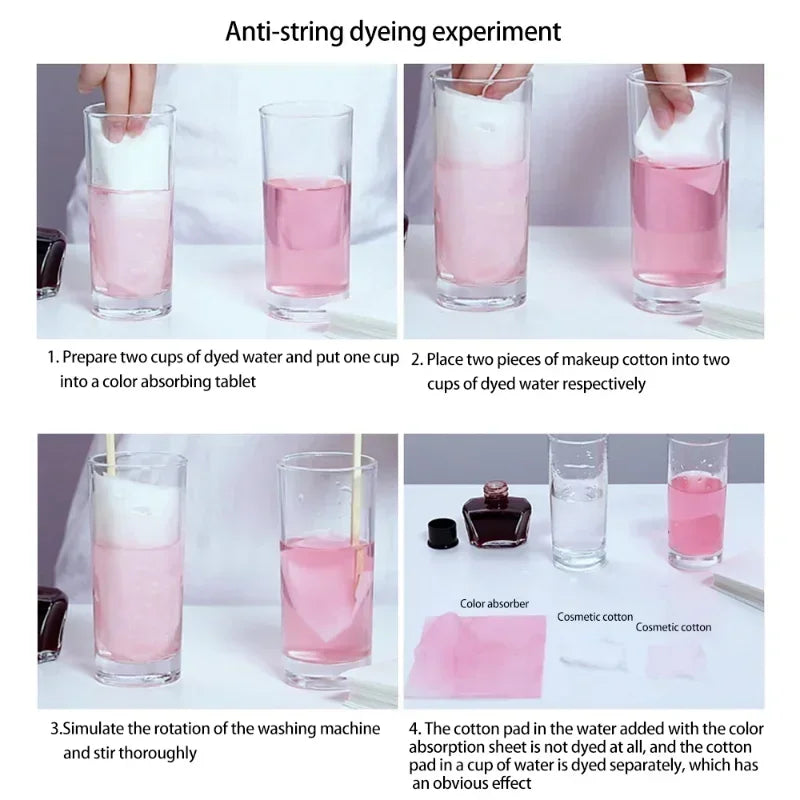 Anti-string dyeing experiment

1. Prepare two cups of dyed water and put one cup into a color absorbing tablet

2. Place two pieces of makeup cotton into two cups of dyed water respectively

3.Simulate the rotation of the washing machine and stir thoroughly

Color absorber

Cosmetic cotton

Cosmetic cotton

4. The cotton pad in the water added with the color absorption sheet is not dyed at all, and the cotton pad in a cup of water is dyed separately, which has an obvious effect