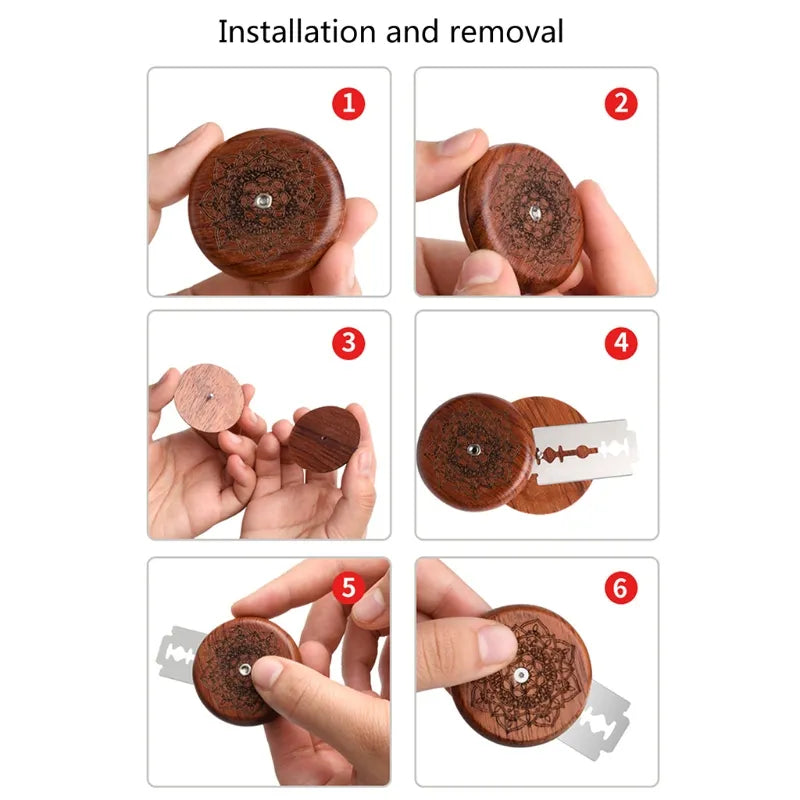 Installation and removal

1

2

3

4

5

6