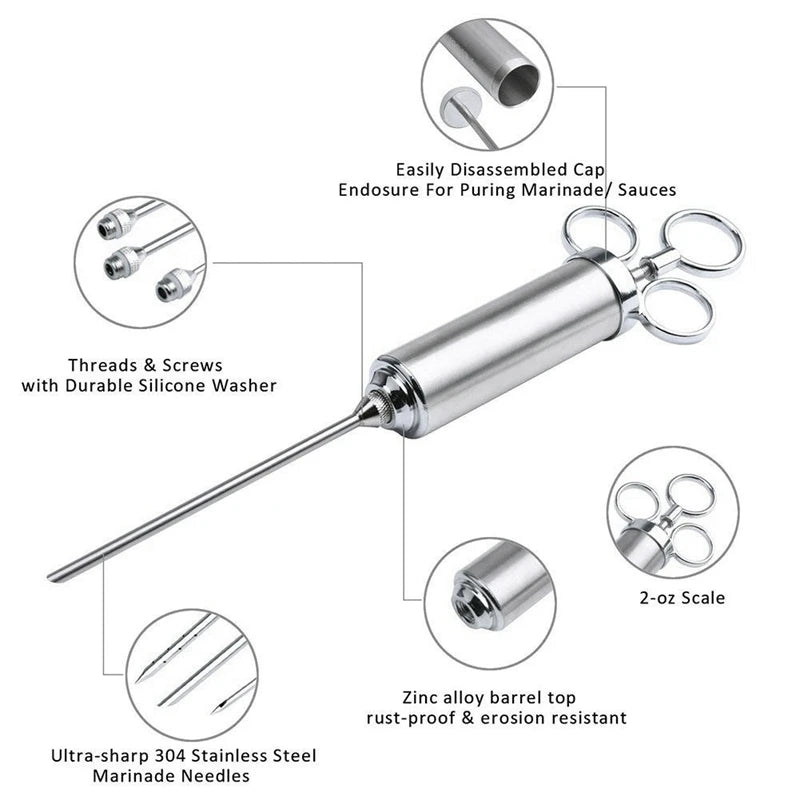 Easily Disassembled Cap
Endosure For Puring Marinade/ Sauces

Threads & Screws
with Durable Silicone Washer

2-oz Scale

Zinc alloy barrel top
rust-proof & erosion resistant

Ultra-sharp 304 Stainless Steel
Marinade Needles