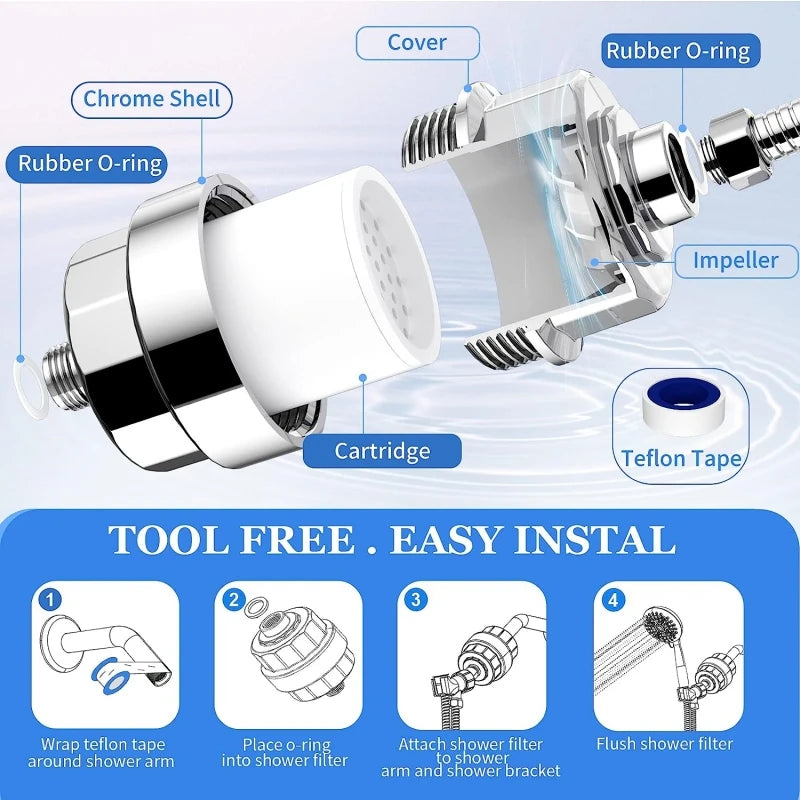 Cover
Rubber O-ring
Chrome Shell
Rubber O-ring
Impeller
Cartridge
Teflon Tape

TOOL FREE . EASY INSTAL

1
Wrap teflon tape around shower arm

2
Place o-ring into shower filter

3
Attach shower filter to shower arm and shower bracket

4
Flush shower filter