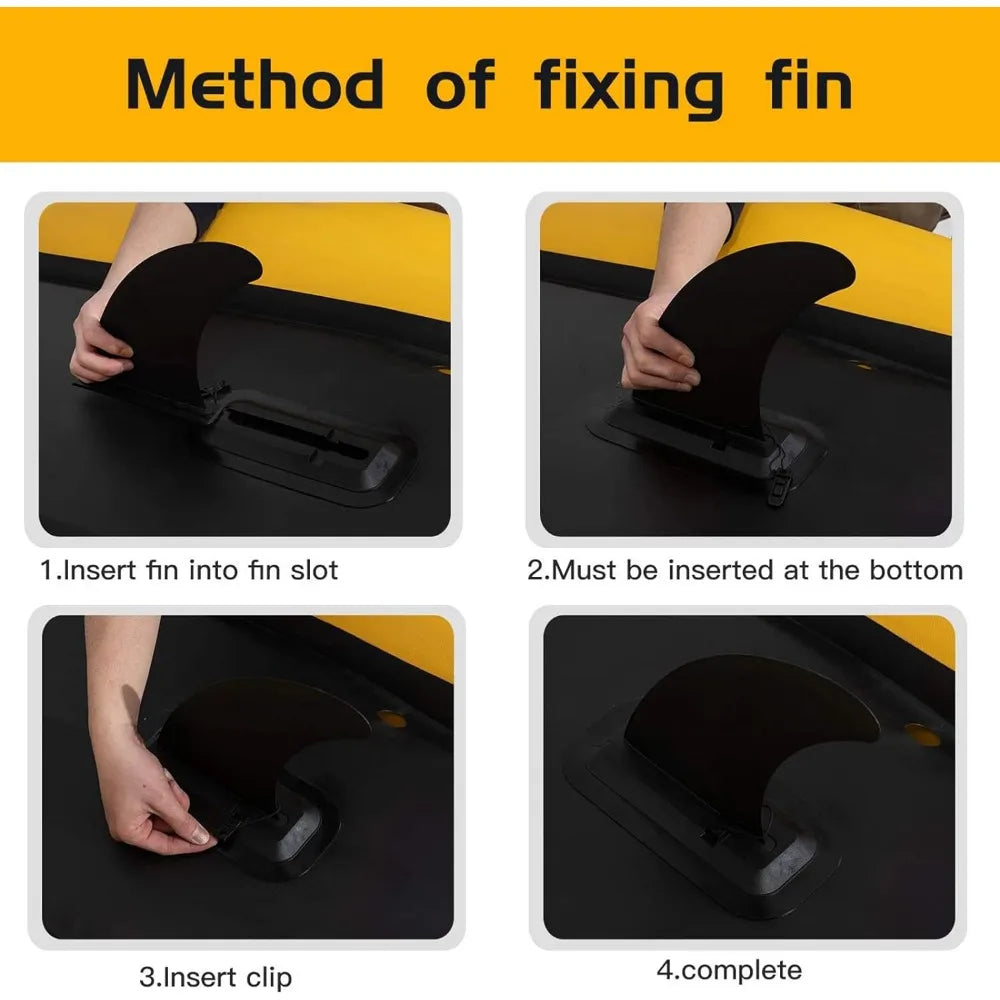 Method of fixing fin

1.Insert fin into fin slot

2.Must be inserted at the bottom

3.Insert clip

4.complete