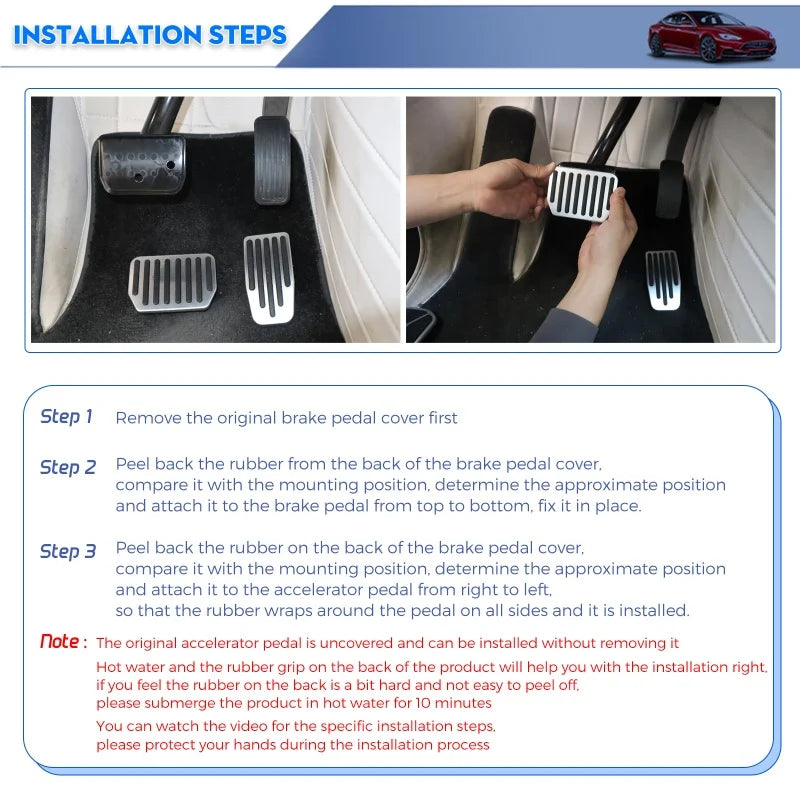 INSTALLATION STEPS

Step 1 Remove the original brake pedal cover first

Step 2 Peel back the rubber from the back of the brake pedal cover, compare it with the mounting position, determine the approximate position and attach it to the brake pedal from top to bottom, fix it in place.

Step 3 Peel back the rubber on the back of the brake pedal cover, compare it with the mounting position, determine the approximate position and attach it to the accelerator pedal from right to left, so that the rubber wraps around the pedal on all sides and it is installed.

Note : The original accelerator pedal is uncovered and can be installed without removing it

Hot water and the rubber grip on the back of the product will help you with the installation right, if you feel the rubber on the back is a bit hard and not easy to peel off, please submerge the product in hot water for 10 minutes

You can watch the video for the specific installation steps, please protect your hands during the installation process