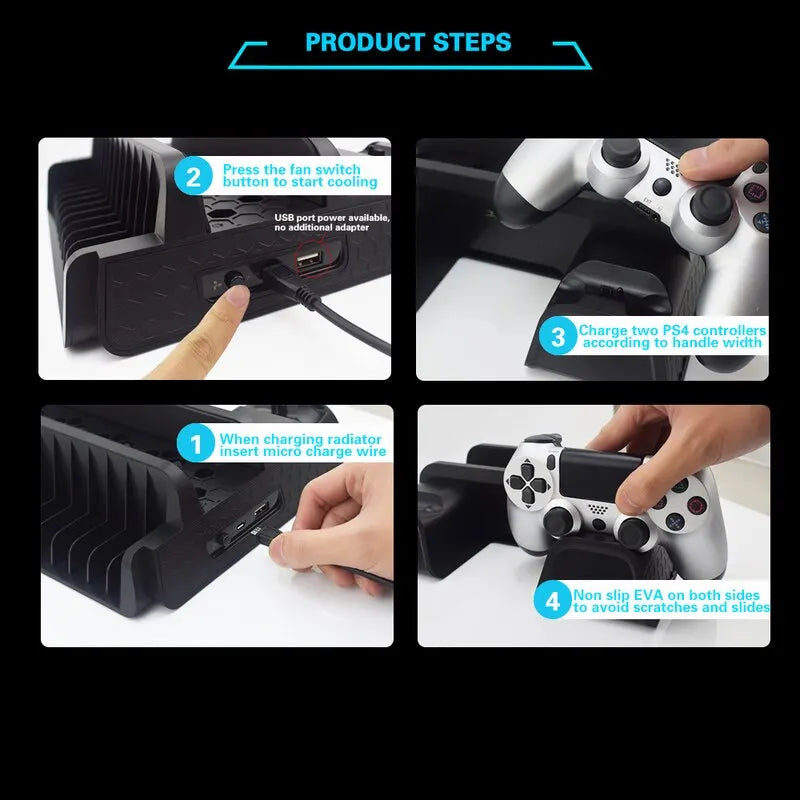 PRODUCT STEPS

2 Press the fan switch button to start cooling

USB port power available, no additional adapter

3 Charge two PS4 controllers according to handle width

1 When charging radiator insert micro charge wire

4 Non slip EVA on both sides to avoid scratches and slides