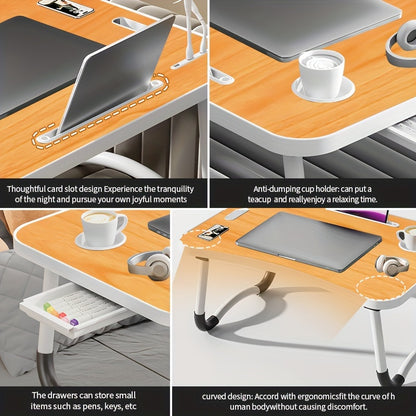 Thoughtful card slot design Experience the tranquility of the night and pursue your own joyful moments

Anti-dumping cup holder: can put a teacup and reallyenjoy a relaxing time.

The drawers can store small items such as pens, keys, etc

curved design: Accord with ergonomicsfit the curve of h uman bodywithout causing discomfort.