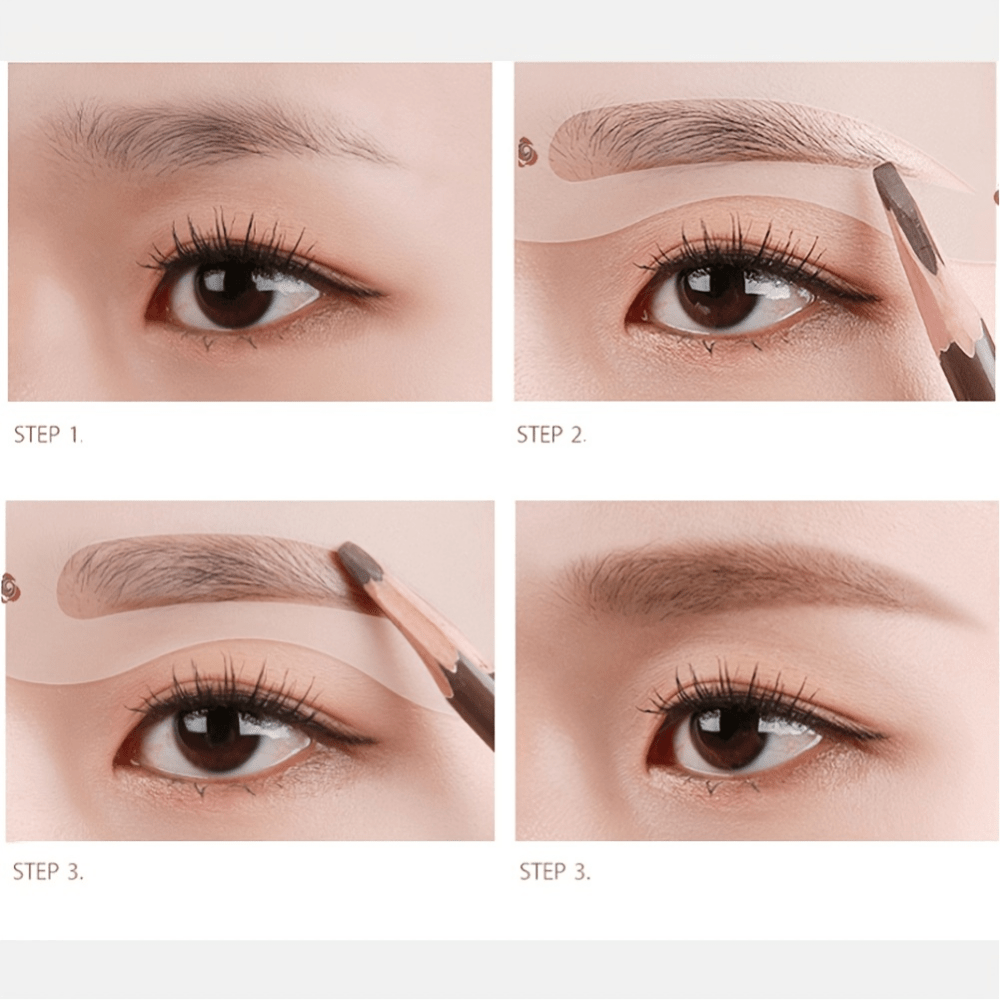 STEP 1.

STEP 2.

STEP 3.

STEP 3.