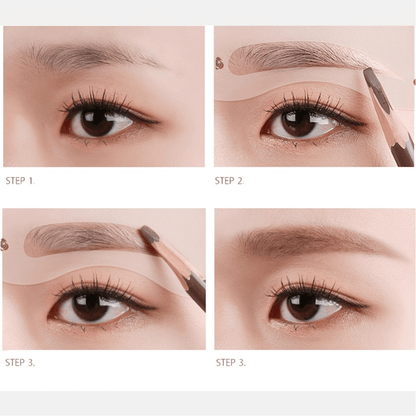 STEP 1.

STEP 2.

STEP 3.

STEP 3.