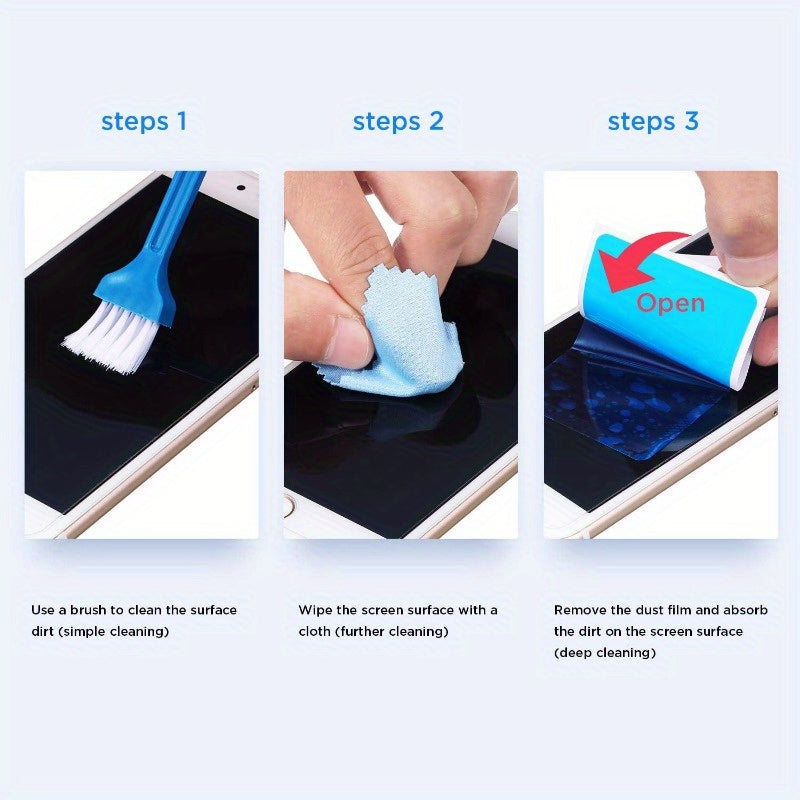 steps 1

Use a brush to clean the surface dirt (simple cleaning)

steps 2

Wipe the screen surface with a cloth (further cleaning)

steps 3

Open

Remove the dust film and absorb the dirt on the screen surface (deep cleaning)