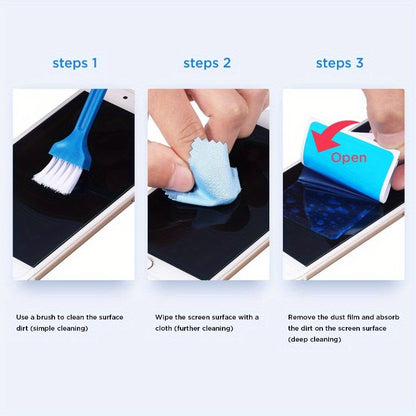 steps 1

Use a brush to clean the surface dirt (simple cleaning)

steps 2

Wipe the screen surface with a cloth (further cleaning)

steps 3

Open

Remove the dust film and absorb the dirt on the screen surface (deep cleaning)