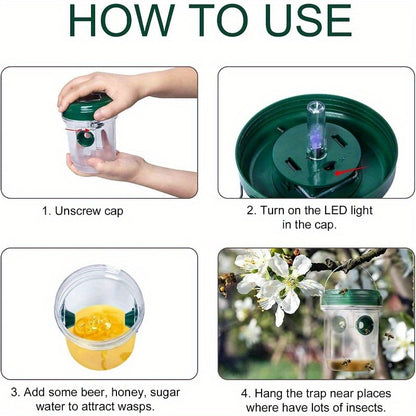 HOW TO USE

1. Unscrew cap

2. Turn on the LED light in the cap.

3. Add some beer, honey, sugar water to attract wasps.

4. Hang the trap near places where have lots of insects.