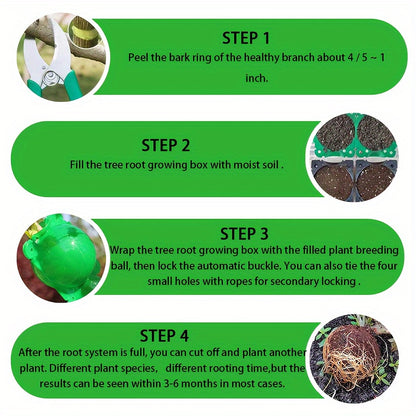 STEP 1
Peel the bark ring of the healthy branch about 4 / 5 ~ 1 inch.

STEP 2
Fill the tree root growing box with moist soil .

STEP 3
Wrap the tree root growing box with the filled plant breeding ball, then lock the automatic buckle. You can also tie the four small holes with ropes for secondary locking .

STEP 4
After the root system is full, you can cut off and plant another plant. Different plant species, different rooting time,but the results can be seen within 3-6 months in most cases.