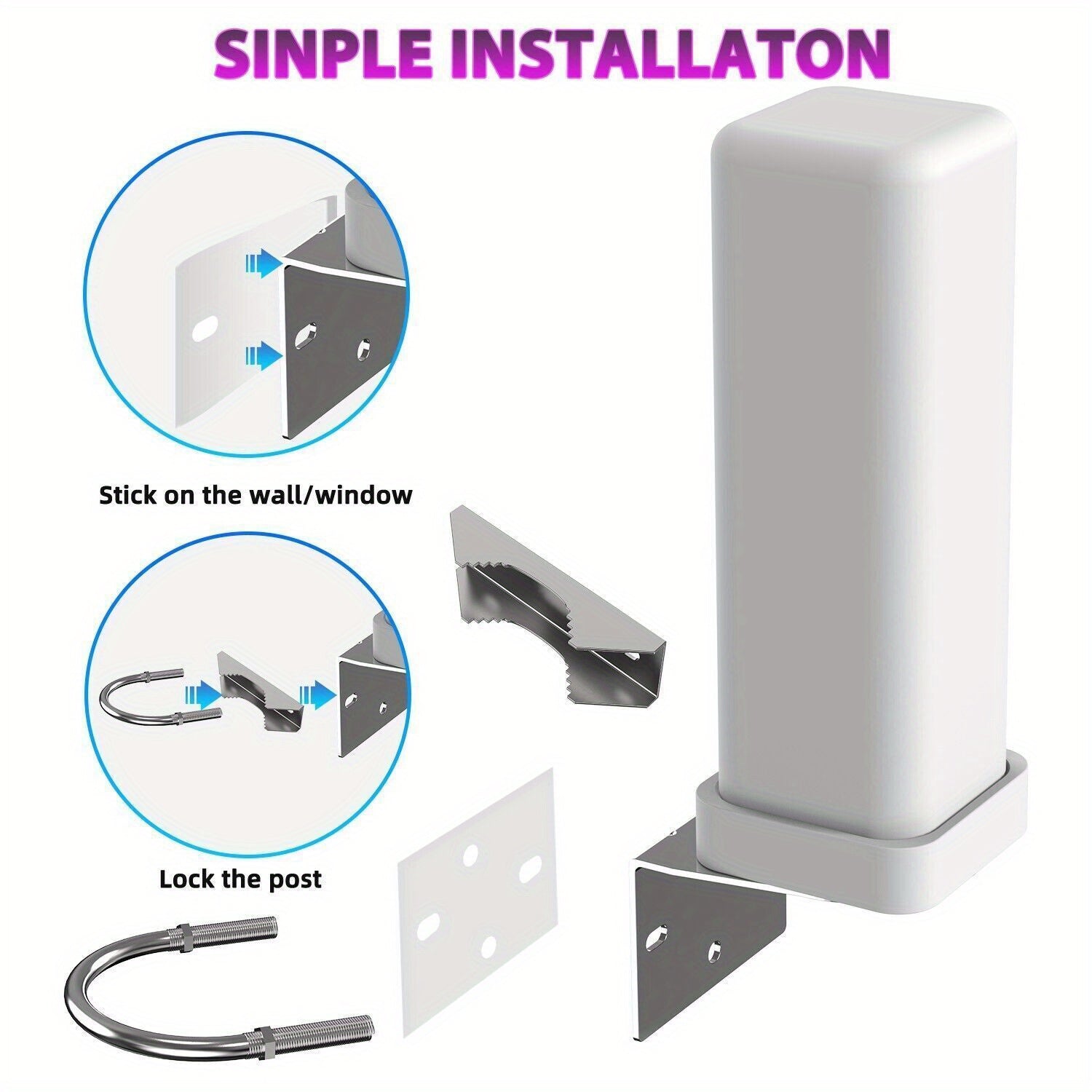 SINPLE INSTALLATON

Stick on the wall/window

Lock the post