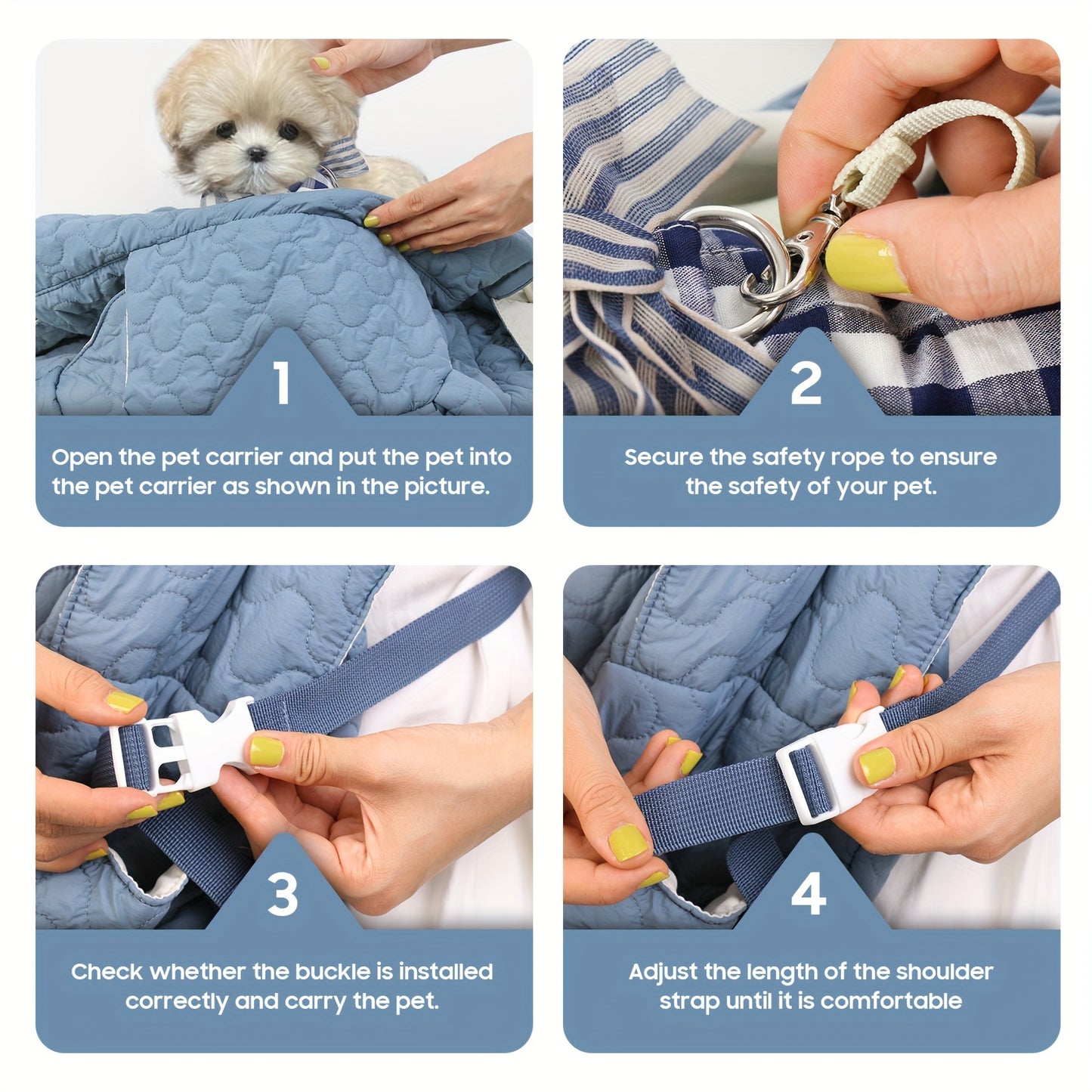 1

Open the pet carrier and put the pet into the pet carrier as shown in the picture.

2

Secure the safety rope to ensure the safety of your pet.

3

Check whether the buckle is installed correctly and carry the pet.

4

Adjust the length of the shoulder strap until it is comfortable