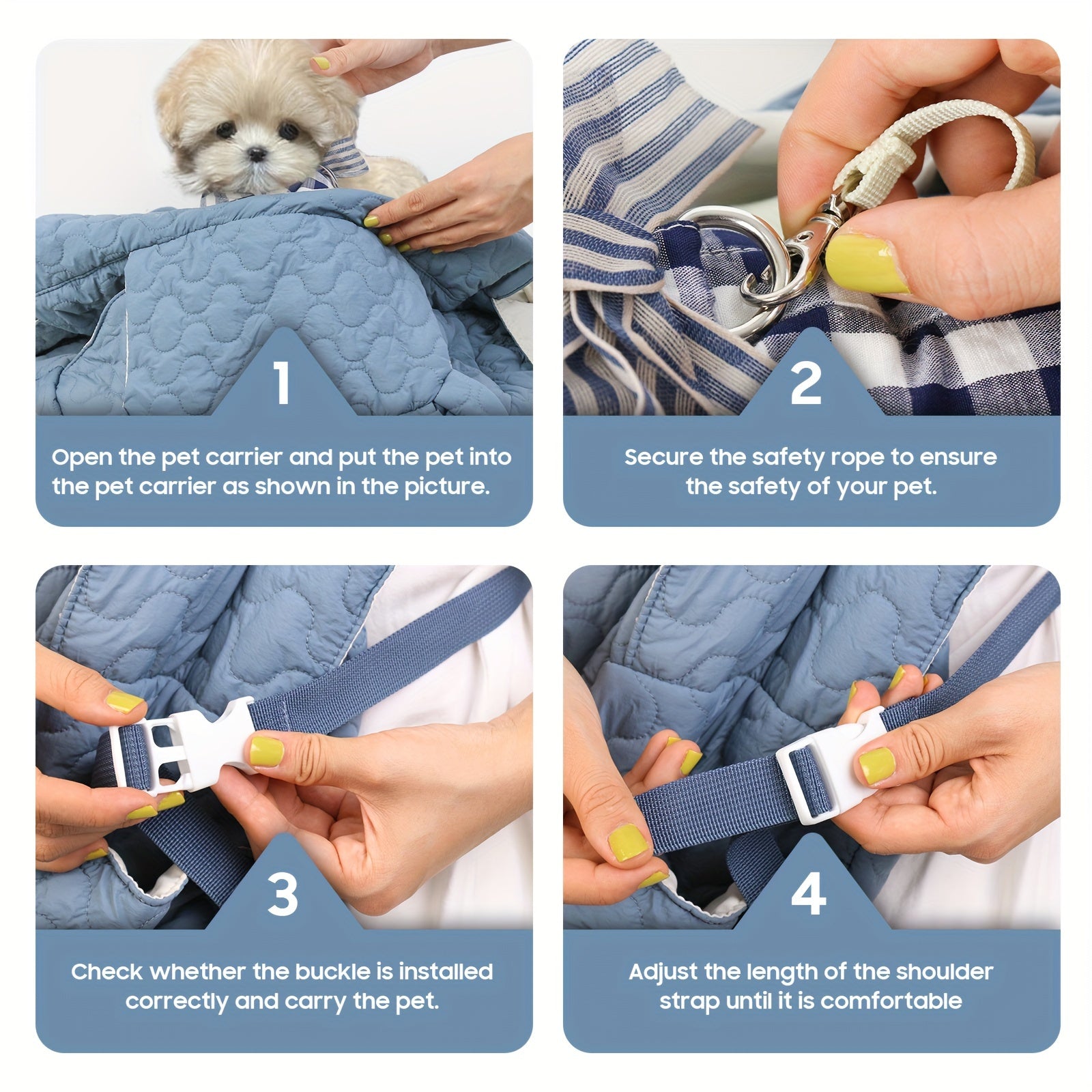 1

Open the pet carrier and put the pet into the pet carrier as shown in the picture.

2

Secure the safety rope to ensure the safety of your pet.

3

Check whether the buckle is installed correctly and carry the pet.

4

Adjust the length of the shoulder strap until it is comfortable