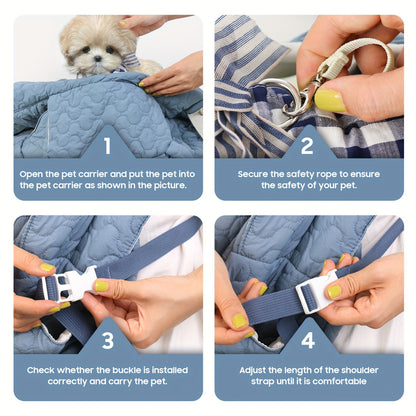 1
Open the pet carrier and put the pet into the pet carrier as shown in the picture.

2
Secure the safety rope to ensure the safety of your pet.

3
Check whether the buckle is installed correctly and carry the pet.

4
Adjust the length of the shoulder strap until it is comfortable