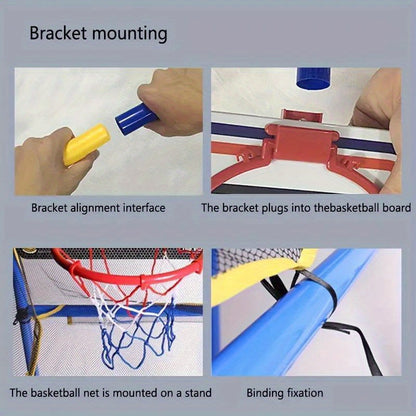 Bracket mounting

Bracket alignment interface

The bracket plugs into thebasketball board

The basketball net is mounted on a stand

Binding fixation