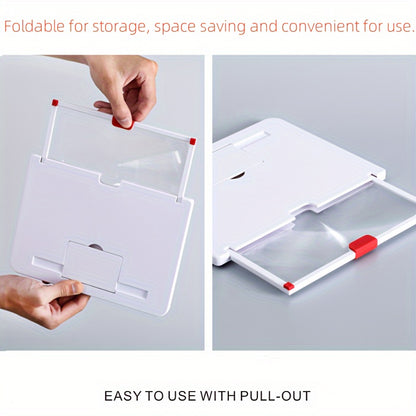 Foldable for storage, space saving and convenient for use.

EASY TO USE WITH PULL-OUT