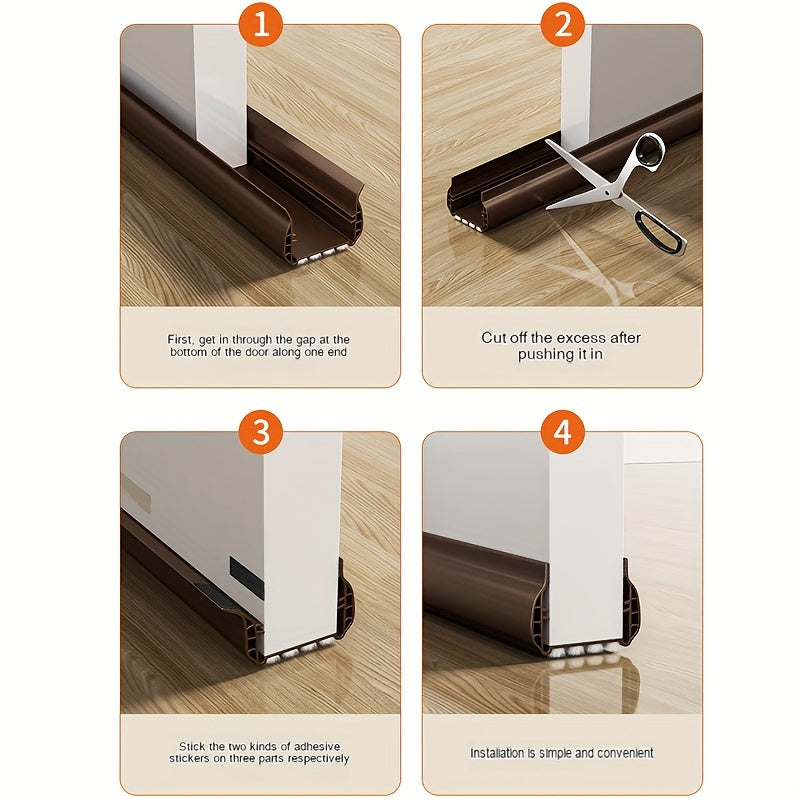 1

First, get in through the gap at the bottom of the door along one end

2

Cut off the excess after pushing it in

3

Stick the two kinds of adhesive stickers on three parts respectively

4

Installation is simple and convenient