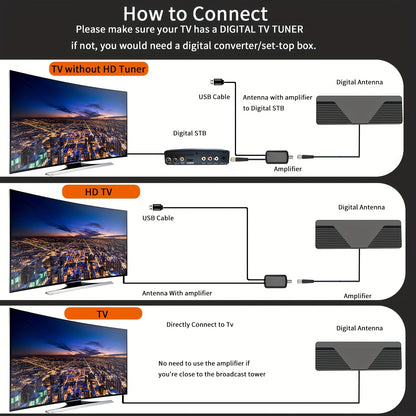 How to Connect
Please make sure your TV has a DIGITAL TV TUNER
if not, you would need a digital converter/set-top box.

TV without HD Tuner

USB Cable

Antenna with amplifier to Digital STB

Digital Antenna

Digital STB

Amplifier

HD TV

USB Cable

Digital Antenna

Antenna With amplifier

Amplifier

TV

Directly Connect to Tv

Digital Antenna

No need to use the amplifier if you're close to the broadcast tower