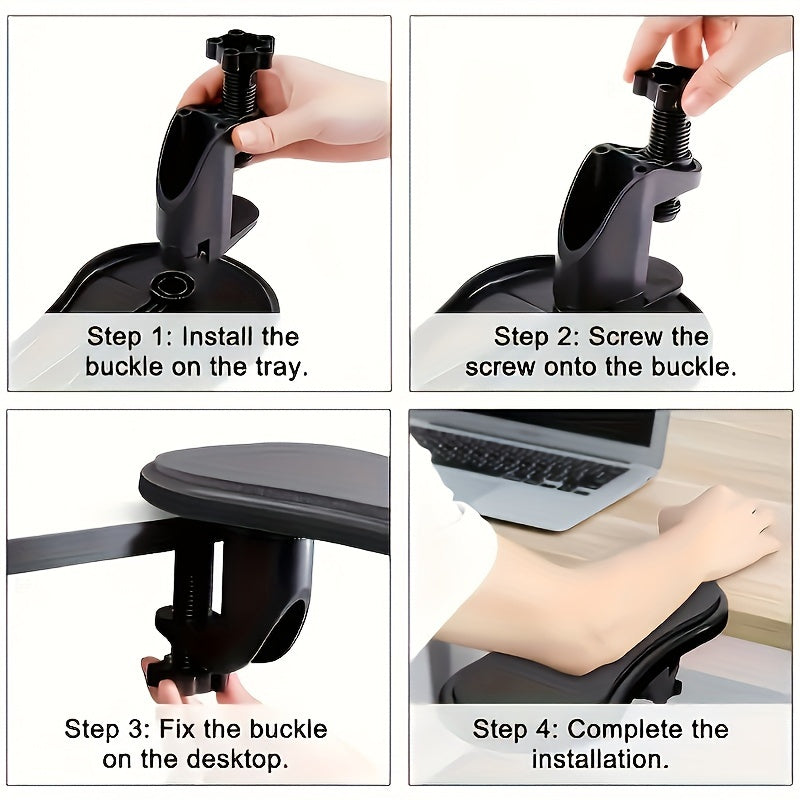 Step 1: Install the buckle on the tray.

Step 2: Screw the screw onto the buckle.

Step 3: Fix the buckle on the desktop.

Step 4: Complete the installation.