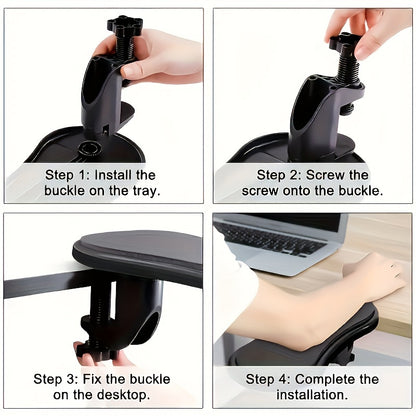 Step 1: Install the buckle on the tray.

Step 2: Screw the screw onto the buckle.

Step 3: Fix the buckle on the desktop.

Step 4: Complete the installation.