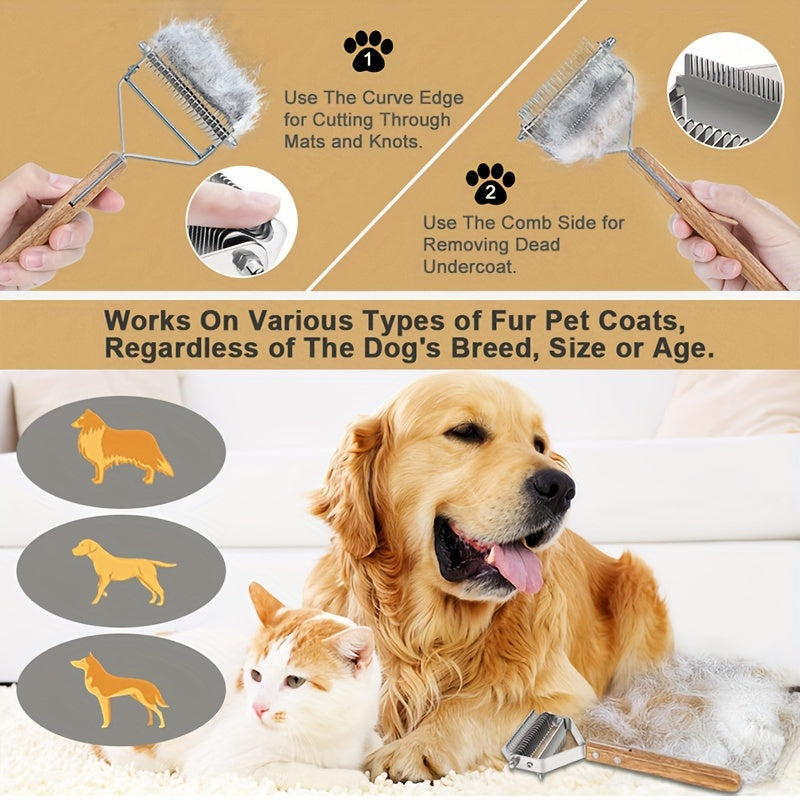 1

Use The Curve Edge for Cutting Through Mats and Knots.

2

Use The Comb Side for Removing Dead Undercoat.

Works On Various Types of Fur Pet Coats, Regardless of The Dog's Breed, Size or Age.