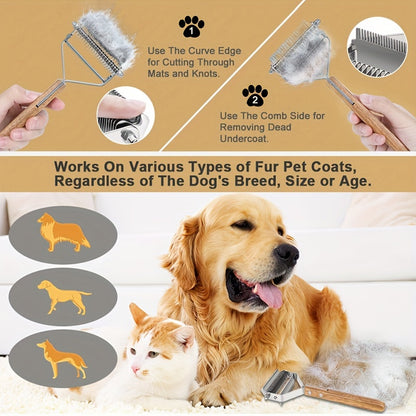 1
Use The Curve Edge for Cutting Through Mats and Knots.

2
Use The Comb Side for Removing Dead Undercoat.

Works On Various Types of Fur Pet Coats, Regardless of The Dog's Breed, Size or Age.