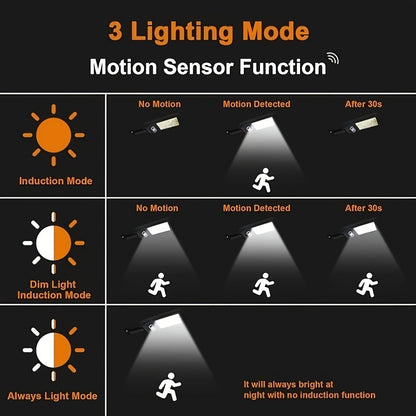 3 Lighting Mode

Motion Sensor Function

Induction Mode

No Motion

Motion Detected

After 30s

Dim Light Induction Mode

No Motion

Motion Detected

After 30s

Always Light Mode

It will always bright at night with no induction function