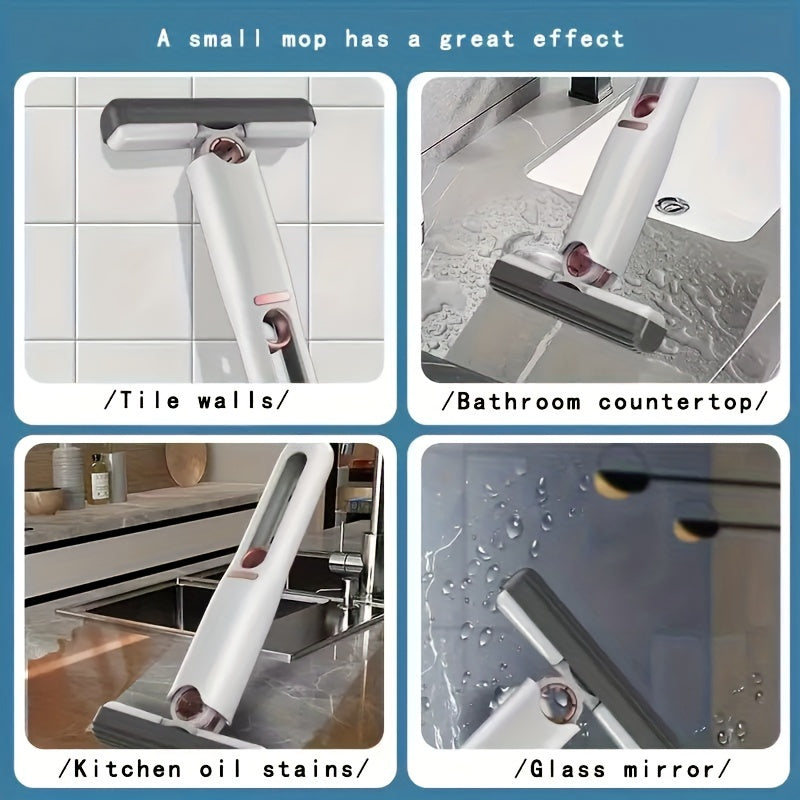 A small mop has a great effect

/Tile walls/

/Bathroom countertop/

/Kitchen oil stains/

/Glass mirror/