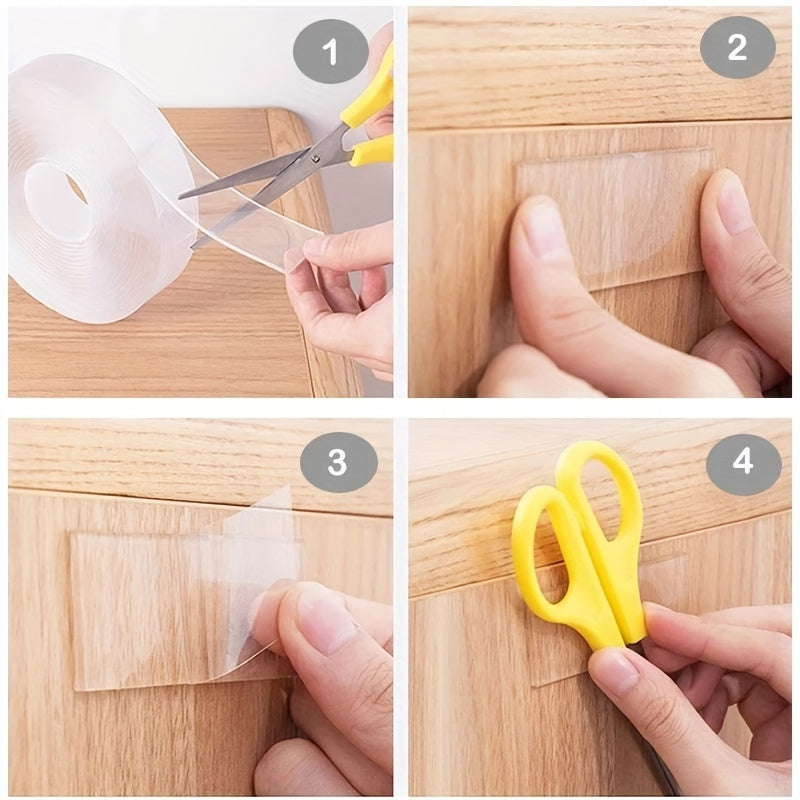 1

2

3

4