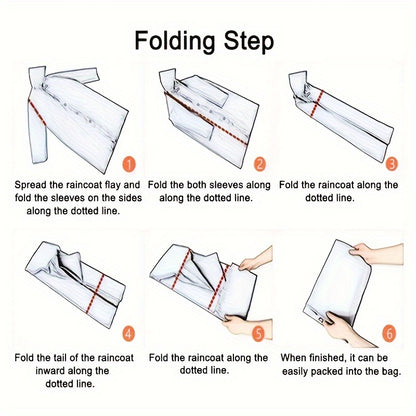 Folding Step

1

Spread the raincoat flay and fold the sleeves on the sides along the dotted line.

2

Fold the both sleeves along along the dotted line.

3

Fold the raincoat along the dotted line.

4

Fold the tail of the raincoat inward along the dotted line.

5

Fold the raincoat along the dotted line.

6

When finished, it can be easily packed into the bag.