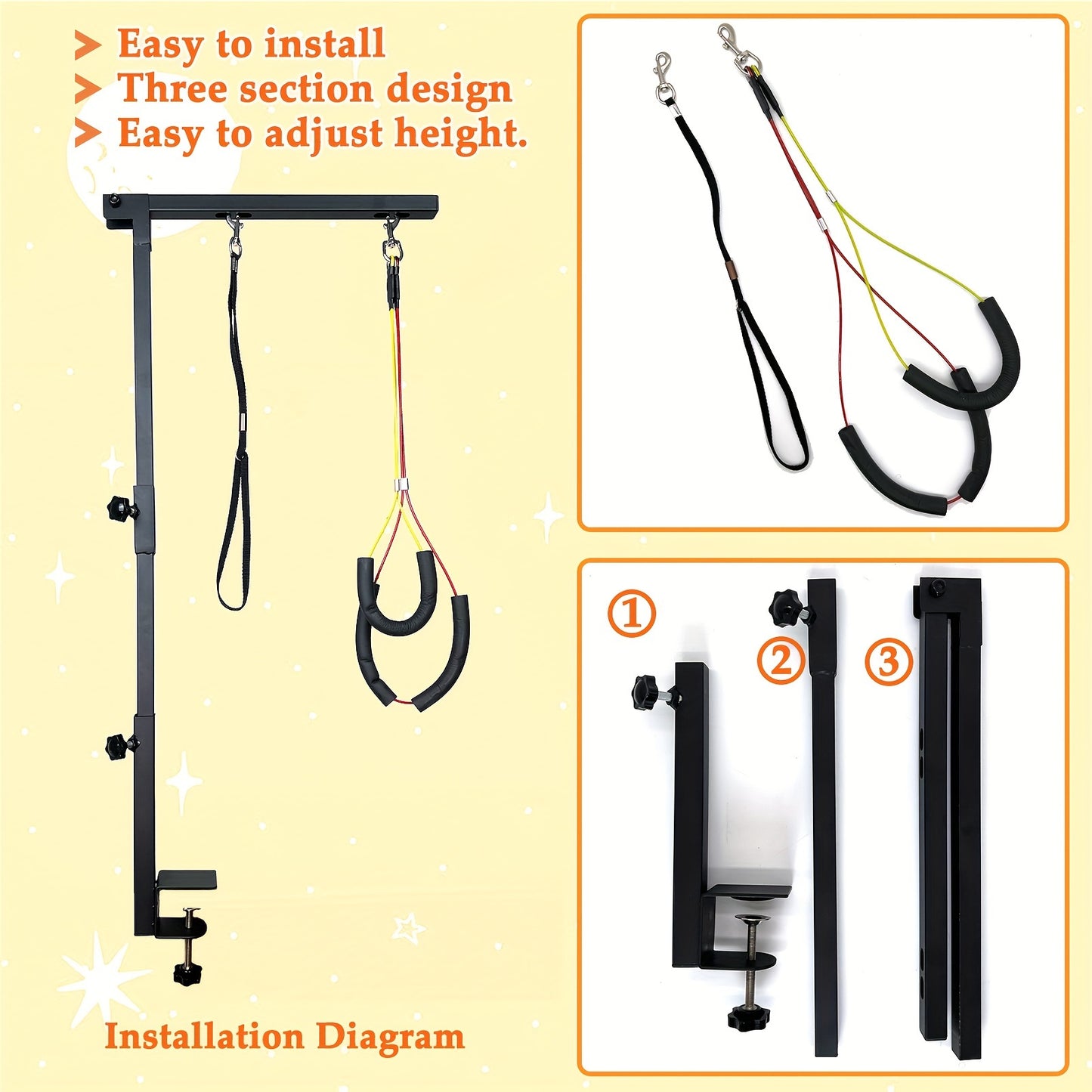 Easy to install
Three section design
Easy to adjust height.

Installation Diagram

①
②
③