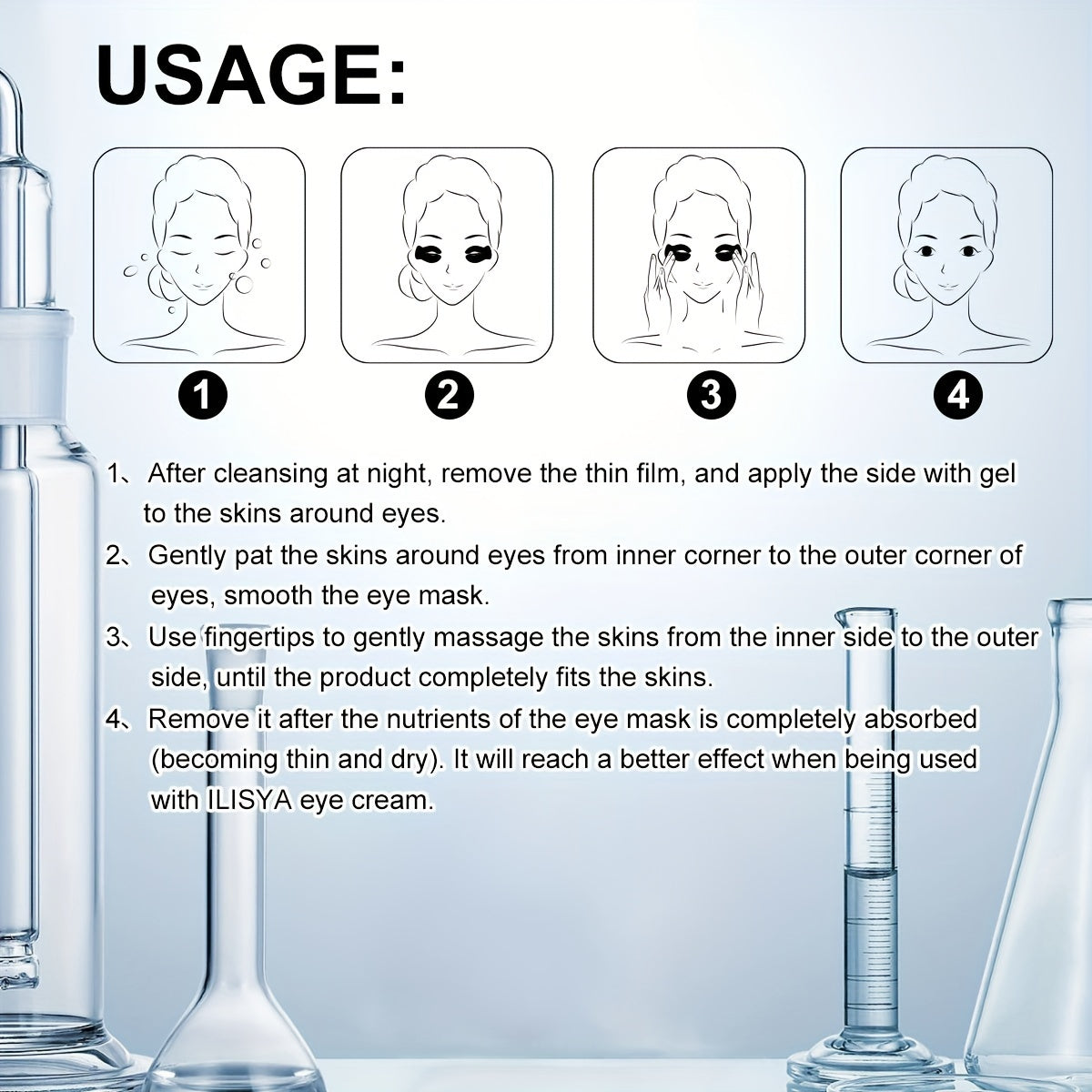 USAGE:

1

2

3

4

1、After cleansing at night, remove the thin film, and apply the side with gel to the skins around eyes.

2、Gently pat the skins around eyes from inner corner to the outer corner of eyes, smooth the eye mask.

3、Use fingertips to gently massage the skins from the inner side to the outer side, until the product completely fits the skins.

4、Remove it after the nutrients of the eye mask is completely absorbed (becoming thin and dry). It will reach a better effect when being used with ILISYA eye cream.