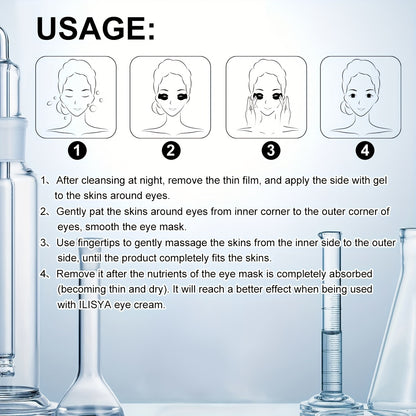 USAGE:

1

2

3

4

1、After cleansing at night, remove the thin film, and apply the side with gel to the skins around eyes.

2、Gently pat the skins around eyes from inner corner to the outer corner of eyes, smooth the eye mask.

3、Use fingertips to gently massage the skins from the inner side to the outer side, until the product completely fits the skins.

4、Remove it after the nutrients of the eye mask is completely absorbed (becoming thin and dry). It will reach a better effect when being used with ILISYA eye cream.