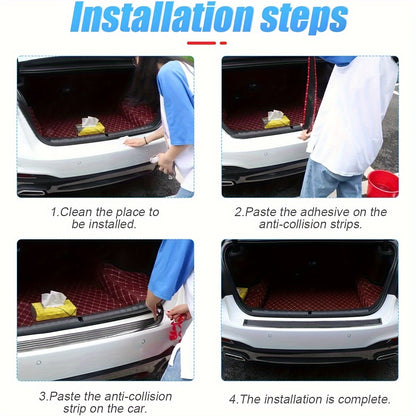 Installation steps

1.Clean the place to be installed.

2.Paste the adhesive on the anti-collision strips.

3.Paste the anti-collision strip on the car.

4.The installation is complete.