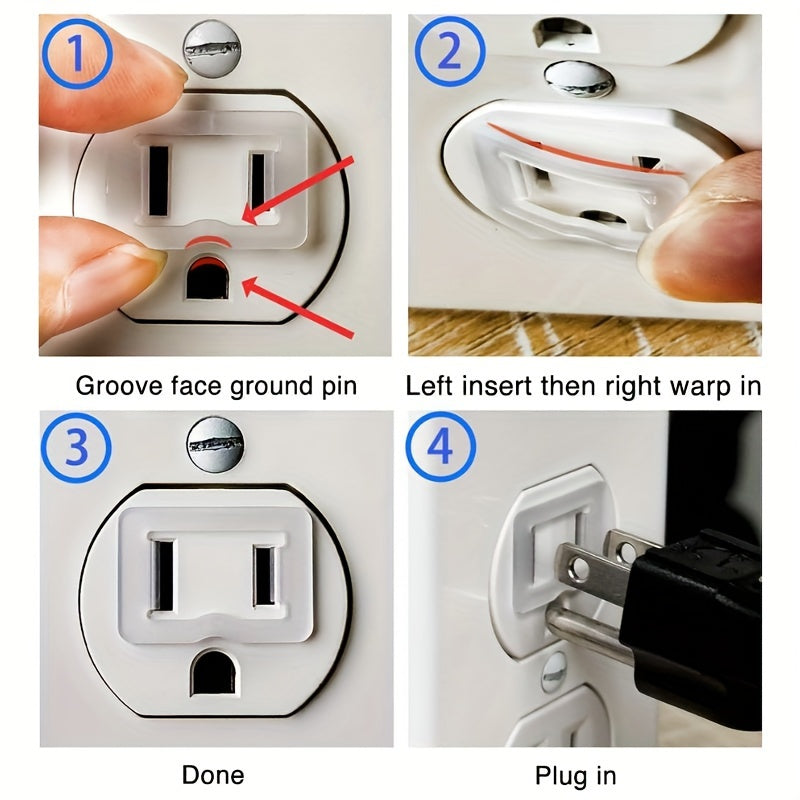 1

Groove face ground pin

2

Left insert then right warp in

3

Done

4

Plug in