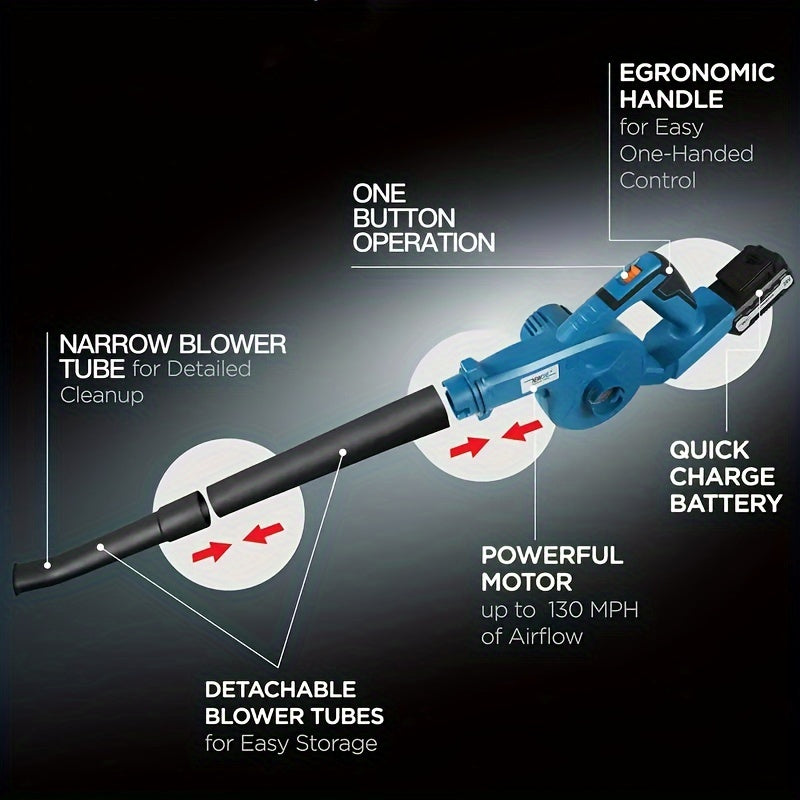 EGRONOMIC HANDLE for Easy One-Handed Control

ONE BUTTON OPERATION

NARROW BLOWER TUBE for Detailed Cleanup

QUICK CHARGE BATTERY

POWERFUL MOTOR up to 130 MPH of Airflow

DETACHABLE BLOWER TUBES for Easy Storage