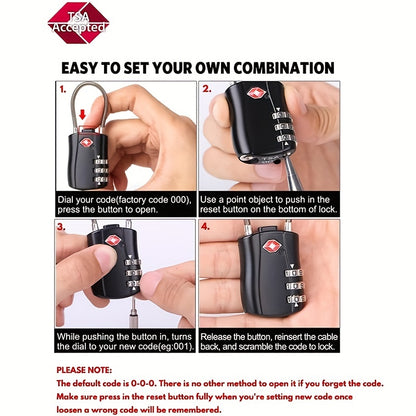 TSA Accepted

EASY TO SET YOUR OWN COMBINATION

1.

Dial your code(factory code 000), press the button to open.

2.

Use a point object to push in the reset button on the bottom of lock.

3.

While pushing the button in, turns the dial to your new code(eg:001).

4.

Release the button, reinsert the cable back, and scramble the code to lock.

PLEASE NOTE:
The default code is 0-0-0. There is no other method to open it if you forget the code.
Make sure press in the reset button fully when you're setting new code once loosen a wrong code will be remembered.