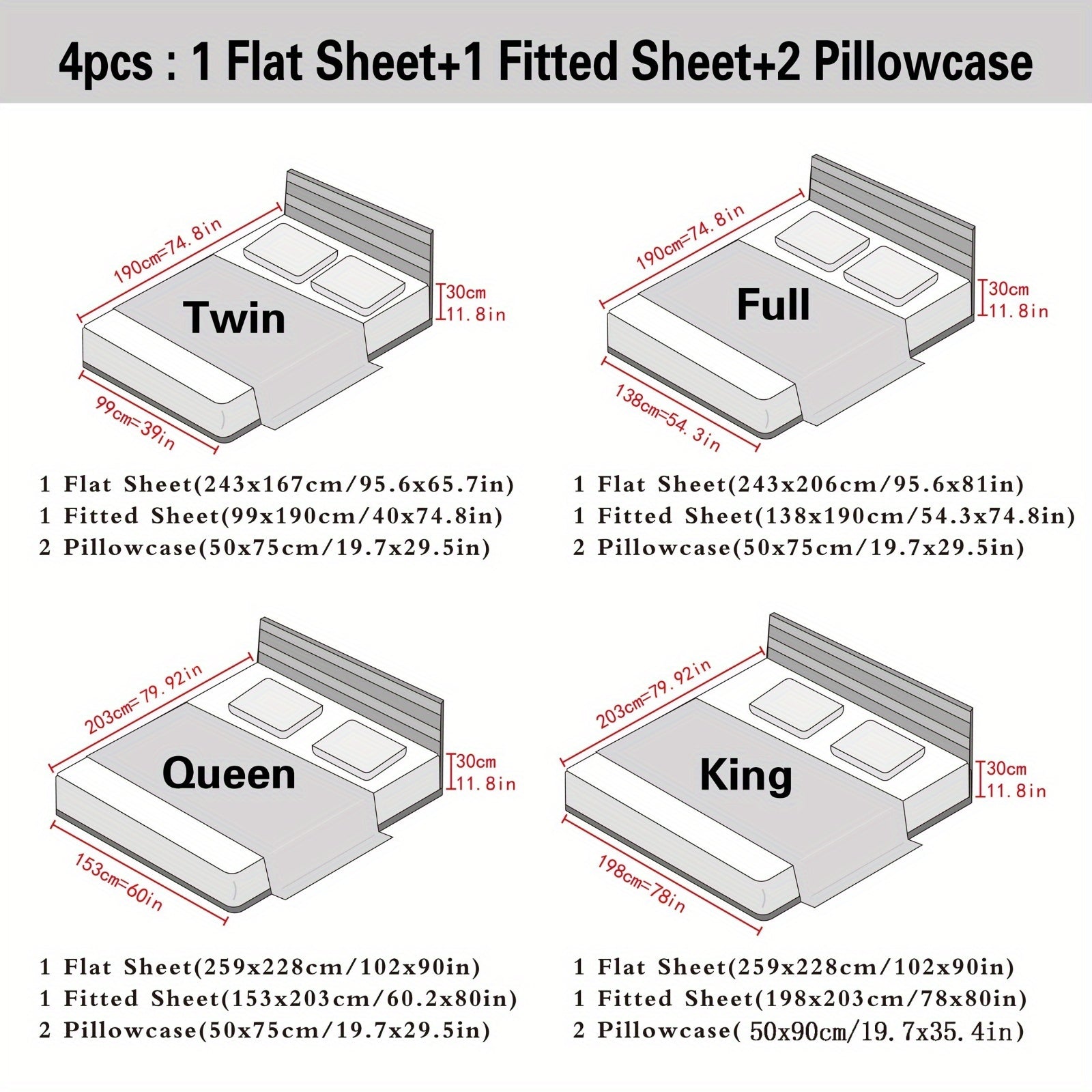 4pcs : 1 Flat Sheet+1 Fitted Sheet+2 Pillowcase

190cm=74.8in
Twin
30cm
11.8in
99cm=39in

1 Flat Sheet(243x167cm/95.6x65.7in)
1 Fitted Sheet(99x190cm/40x74.8in)
2 Pillowcase(50x75cm/19.7x29.5in)

190cm=74.8in
Full
30cm
11.8in
138cm=54.3in

1 Flat Sheet(243x206cm/95.6x81in)
1 Fitted Sheet(138x190cm/54.3x74.8in)
2 Pillowcase(50x75cm/19.7x29.5in)

203cm=79.92in
Queen
30cm
11.8in
153cm=60in

1 Flat Sheet(259x228cm/102x90in)
1 Fitted Sheet(153x203cm/60.2x80in)
2 Pillowcase(50x75cm/19.7x29.5in)

203cm=79.92in
King
30cm
11.8in
198cm=78in

1 Flat Sheet(259x228cm/102x90in)
1 Fitted Sheet(198x203cm/78x80in)
2 Pillowcase( 50x90cm/19.7x35.4in)