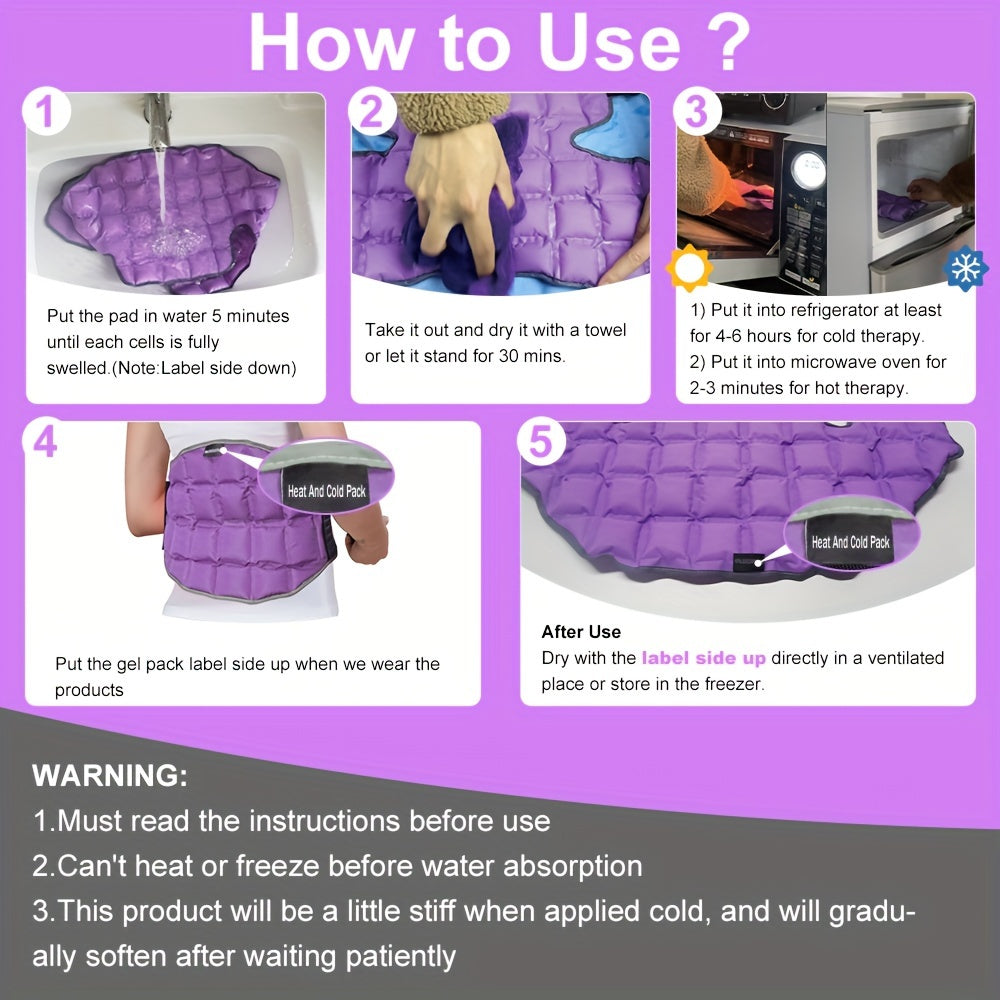 How to Use ?

1

Put the pad in water 5 minutes until each cells is fully swelled.(Note:Label side down)

2

Take it out and dry it with a towel or let it stand for 30 mins.

3

1) Put it into refrigerator at least for 4-6 hours for cold therapy.
2) Put it into microwave oven for 2-3 minutes for hot therapy.

4

Heat And Cold Pack

Put the gel pack label side up when we wear the products

5

Heat And Cold Pack

After Use
Dry with the label side up directly in a ventilated place or store in the freezer.

WARNING:
1.Must read the instructions before use
2.Can't heat or freeze before water absorption
3.This product will be a little stiff when applied cold, and will gradually soften after waiting patiently