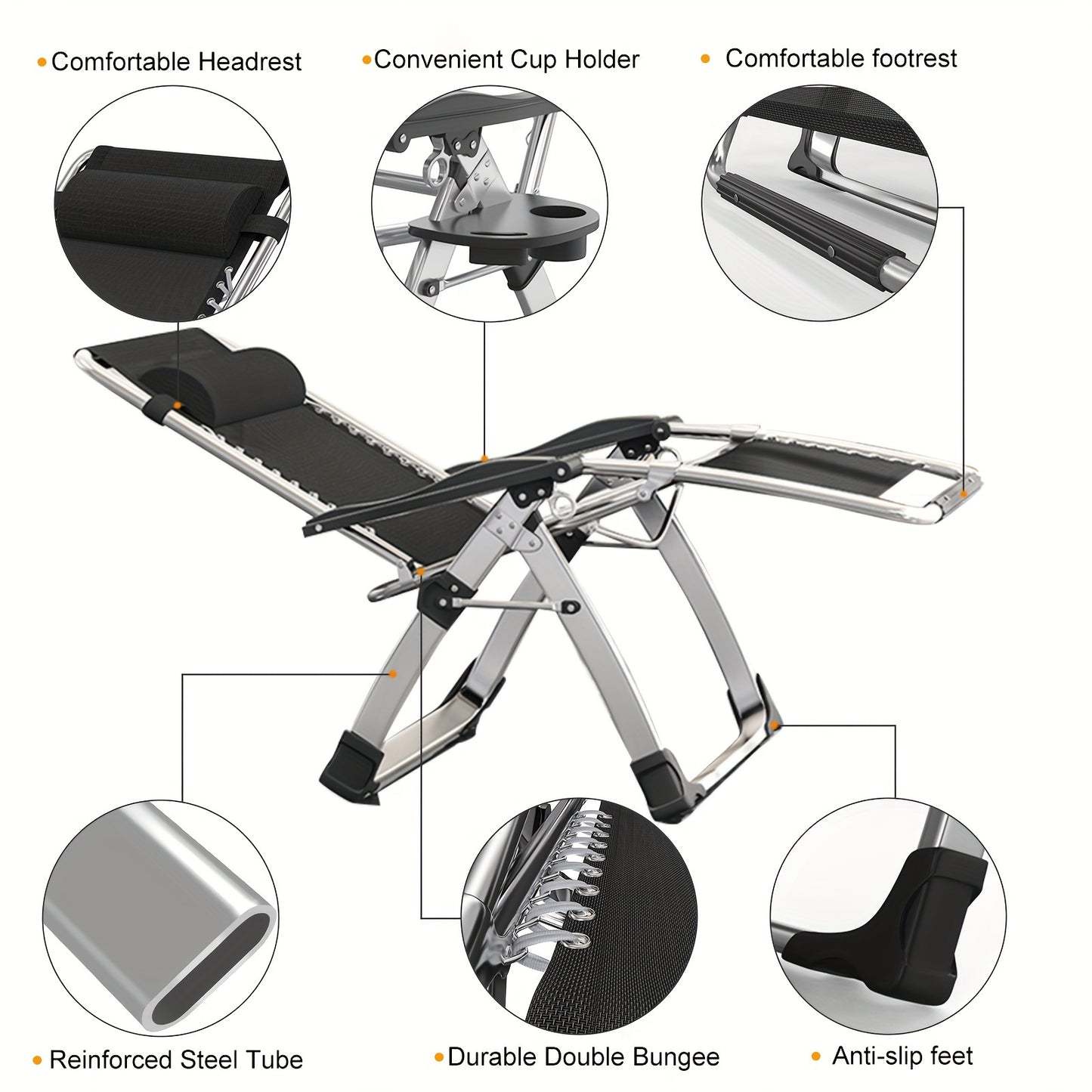 Comfortable Headrest
Convenient Cup Holder
Comfortable footrest

Reinforced Steel Tube
Durable Double Bungee
Anti-slip feet