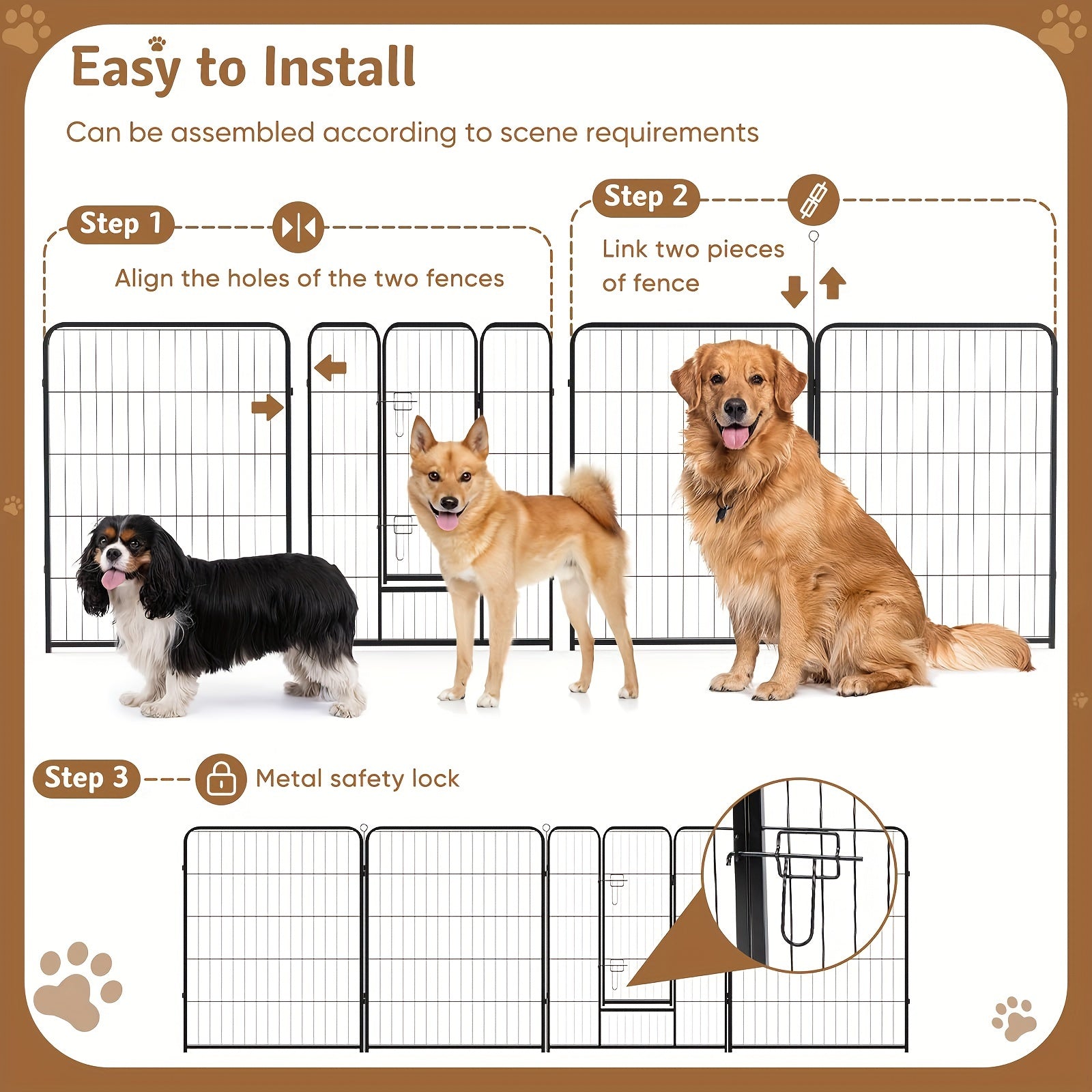 Easy to Install

Can be assembled according to scene requirements

Step 1

Align the holes of the two fences

Step 2

Link two pieces of fence

Step 3

Metal safety lock