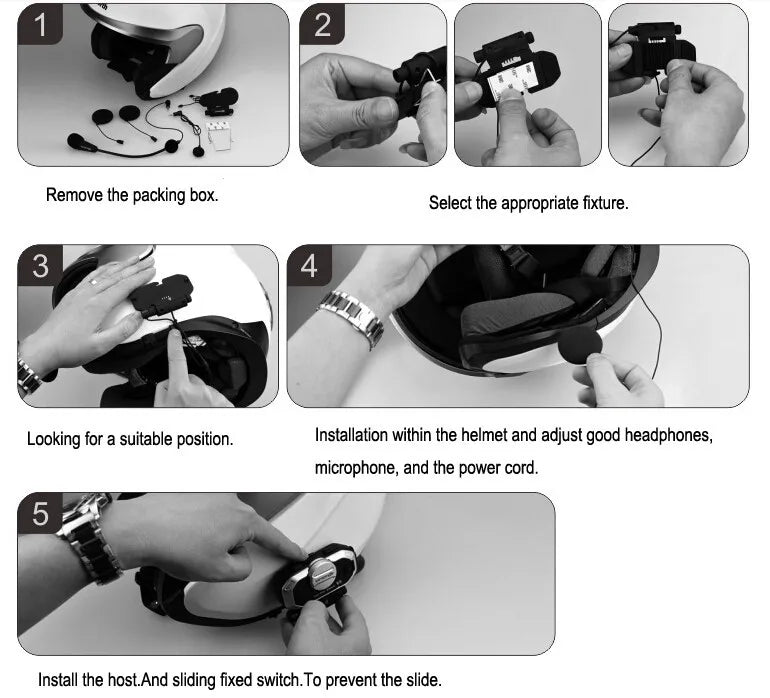 1

Remove the packing box.

2

Select the appropriate fixture.

3

Looking for a suitable position.

4

Installation within the helmet and adjust good headphones, microphone, and the power cord.

5

Install the host.And sliding fixed switch.To prevent the slide.