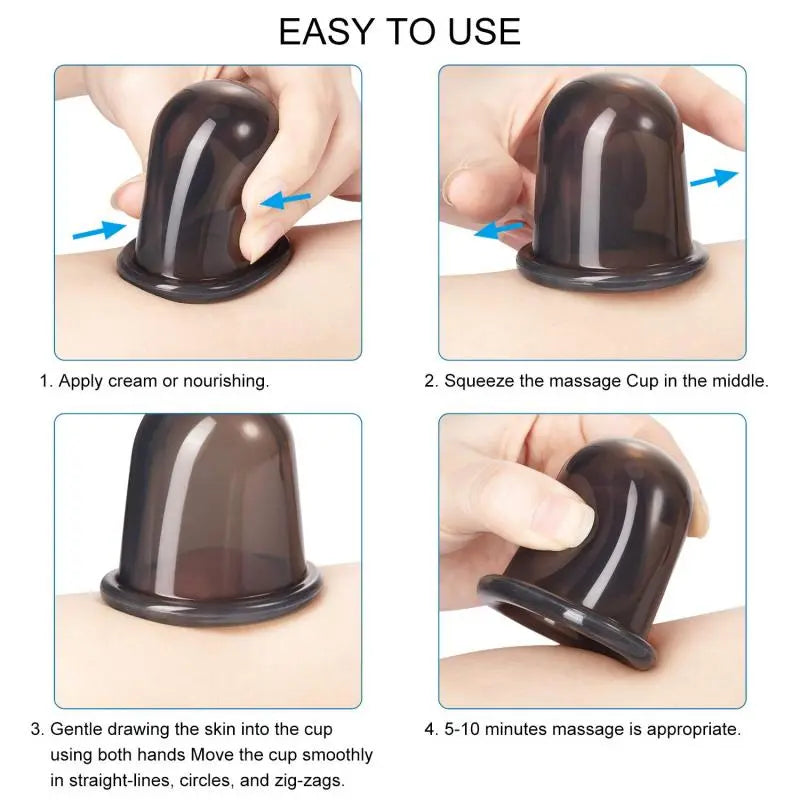 EASY TO USE

1. Apply cream or nourishing.

2. Squeeze the massage Cup in the middle.

3. Gentle drawing the skin into the cup using both hands Move the cup smoothly in straight-lines, circles, and zig-zags.

4. 5-10 minutes massage is appropriate.